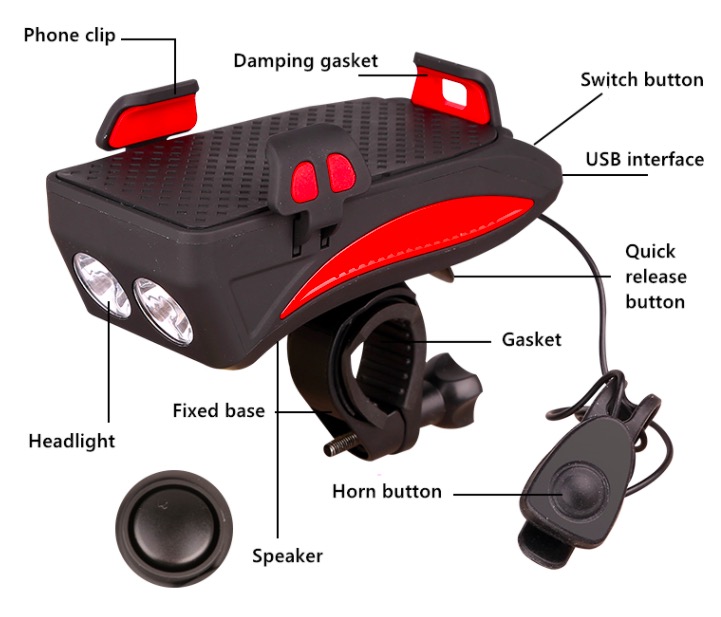 Phone clip

Damping gasket

Switch button

USB interface

Quick release button

Gasket

Fixed base

Headlight

Horn button

Speaker