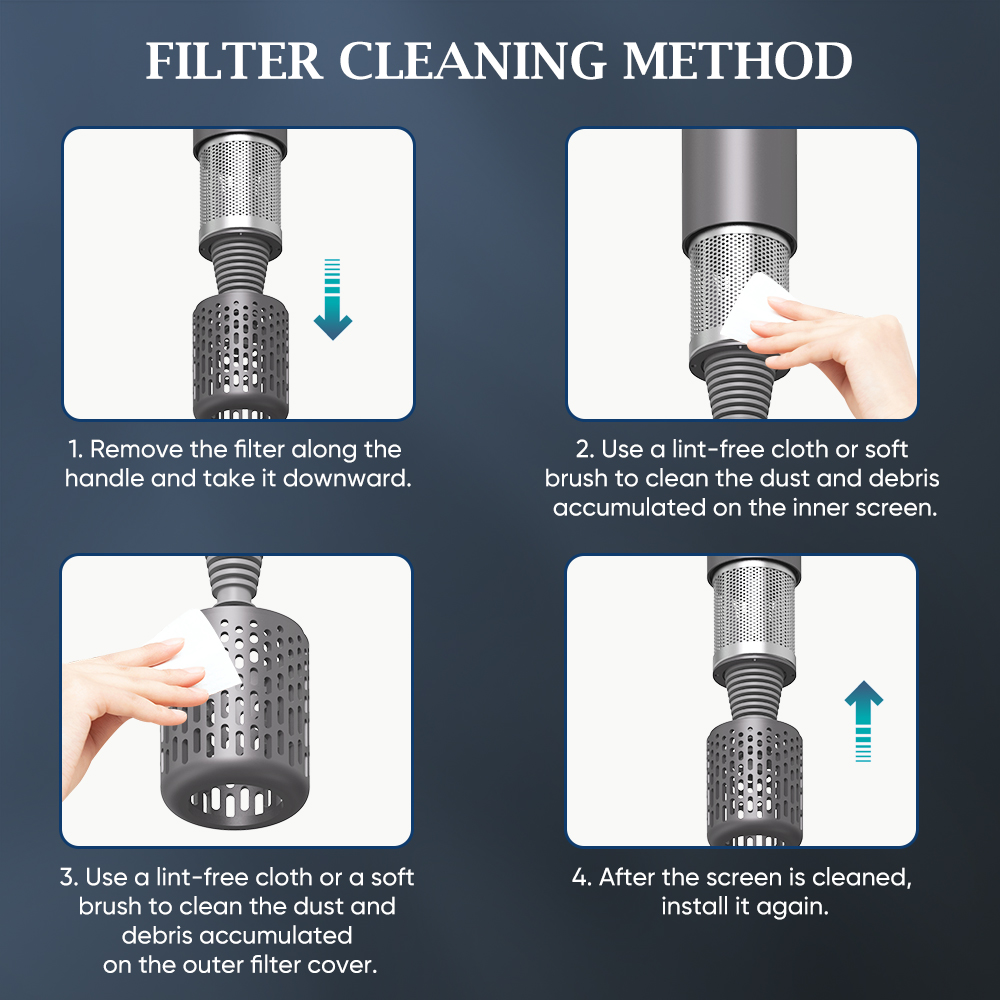 FILTER CLEANING METHOD

1. Remove the filter along the handle and take it downward.

2. Use a lint-free cloth or soft brush to clean the dust and debris accumulated on the inner screen.

3. Use a lint-free cloth or a soft brush to clean the dust and debris accumulated on the outer filter cover.

4. After the screen is cleaned, install it again.