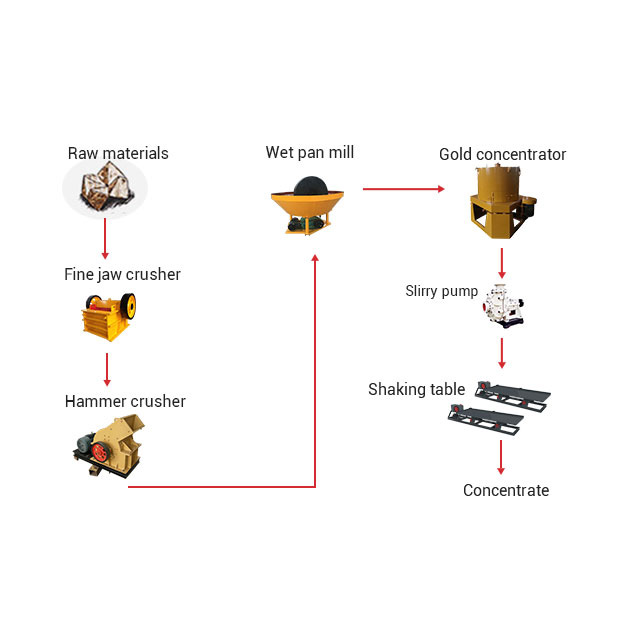 Raw materials

Fine jaw crusher

Hammer crusher

Wet pan mill

Gold concentrator

Slirry pump

Shaking table

Concentrate