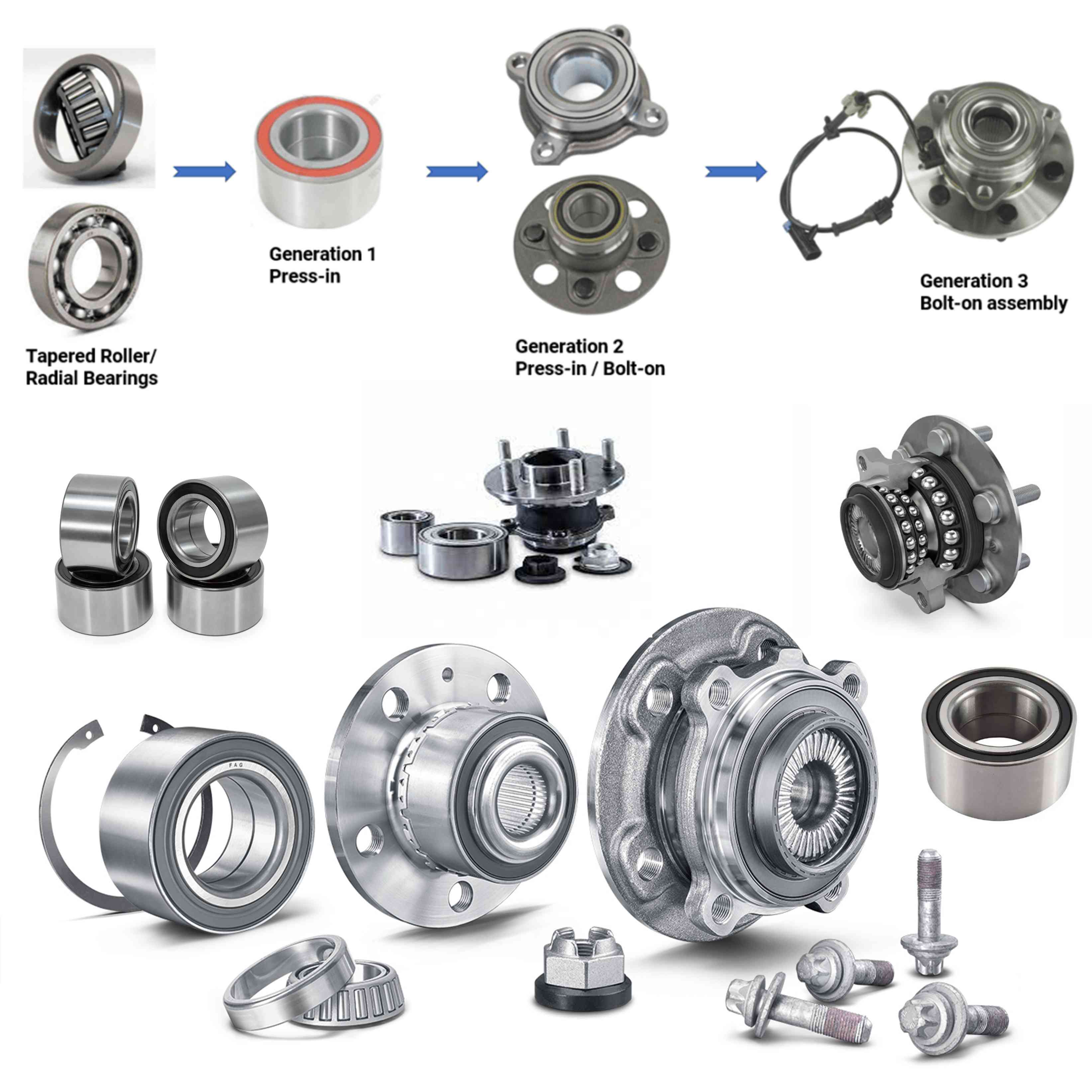 Tapered Roller/
Radial Bearings

Generation 1
Press-in

Generation 2
Press-in / Bolt-on

Generation 3
Bolt-on assembly

FAG