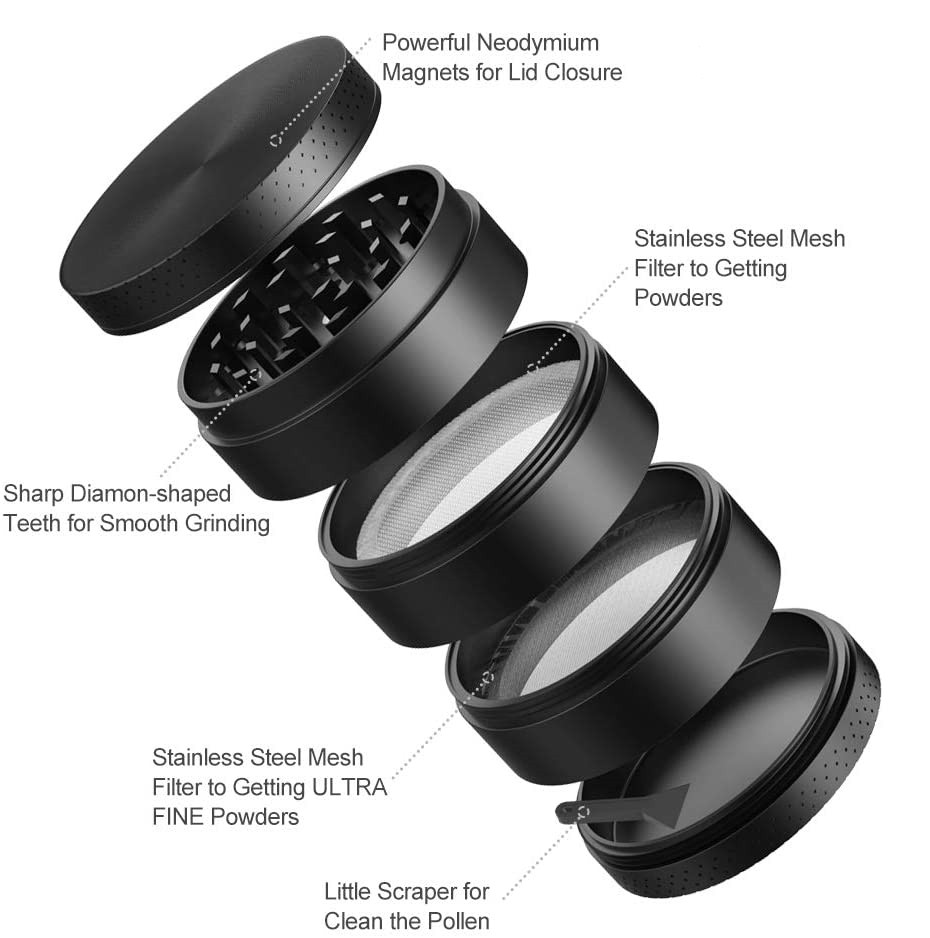 Powerful Neodymium Magnets for Lid Closure

Stainless Steel Mesh Filter to Getting Powders

Sharp Diamon-shaped Teeth for Smooth Grinding

Stainless Steel Mesh Filter to Getting ULTRA FINE Powders

Little Scraper for Clean the Pollen