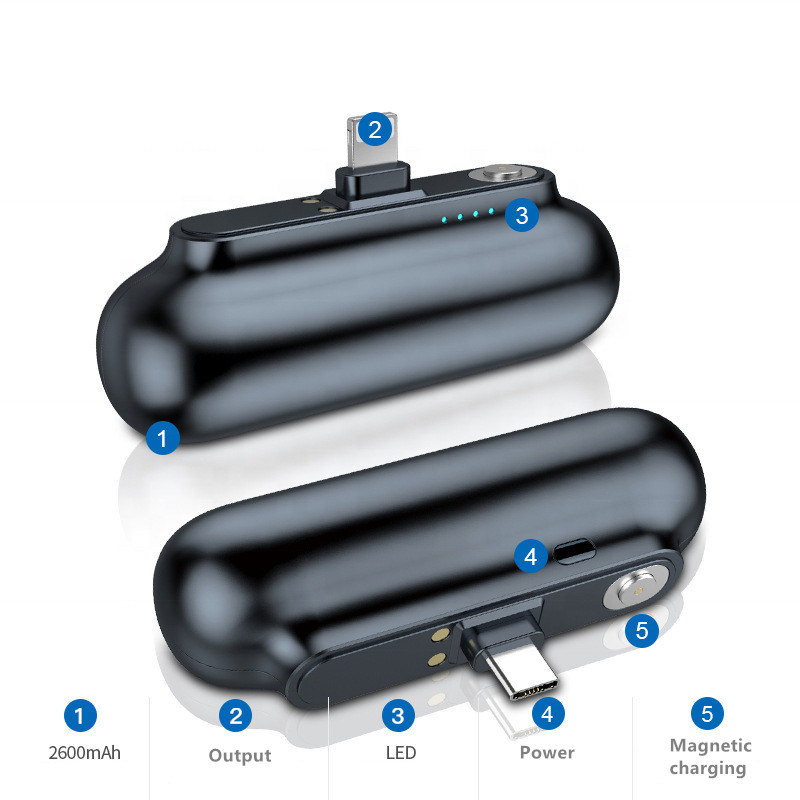 2
3
1
4
5

1
2600mAh

2
Output

3
LED

4
Power

5
Magnetic charging