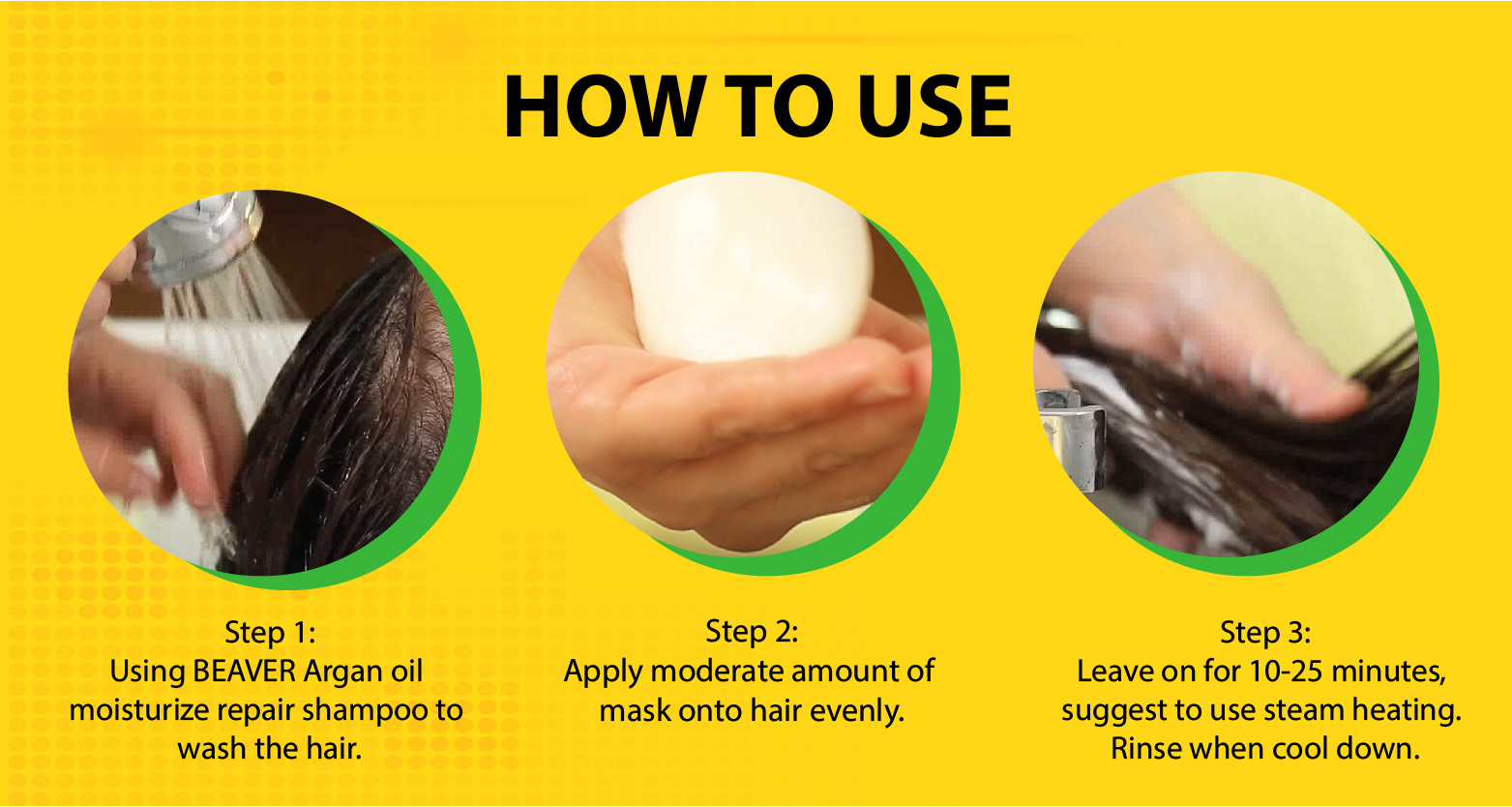 HOW TO USE

Step 1:
Using BEAVER Argan oil moisturize repair shampoo to wash the hair.

Step 2:
Apply moderate amount of mask onto hair evenly.

Step 3:
Leave on for 10-25 minutes, suggest to use steam heating. Rinse when cool down.