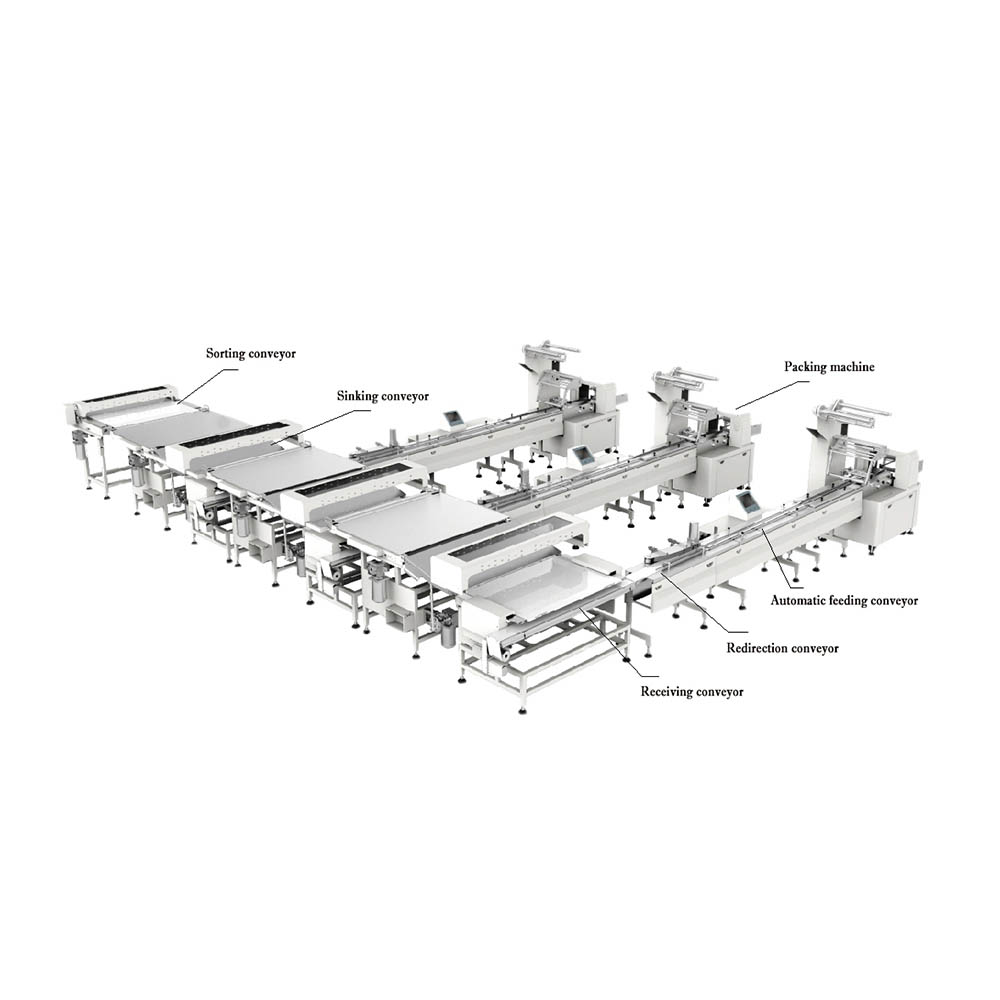 Sorting conveyor

Sinking conveyor

Packing machine

Automatic feeding conveyor

Redirection conveyor

Receiving conveyor