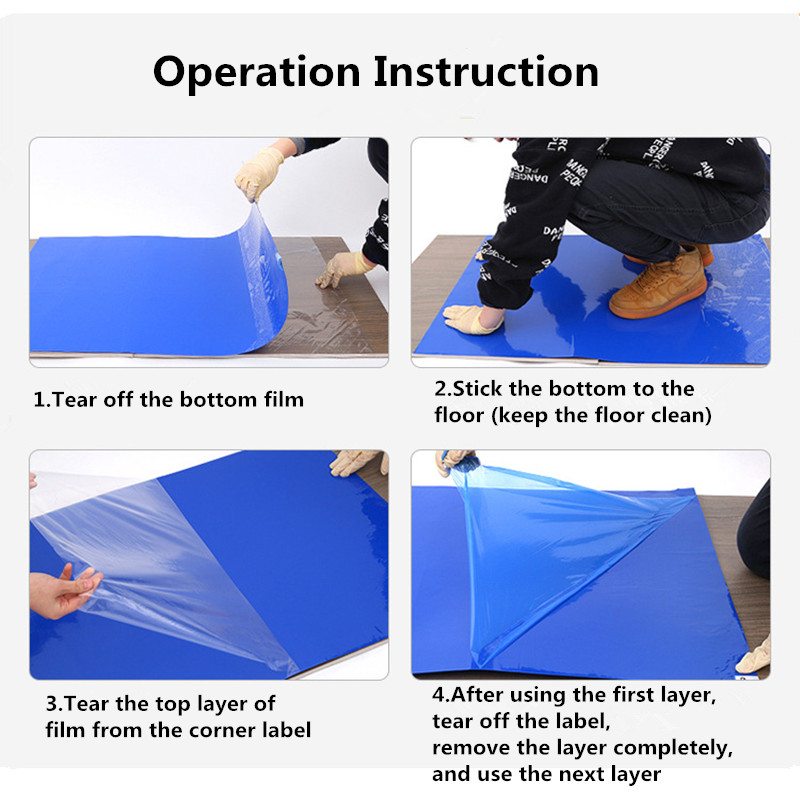 Operation Instruction

1.Tear off the bottom film

2.Stick the bottom to the floor (keep the floor clean)

3.Tear the top layer of film from the corner label

4.After using the first layer, tear off the label, remove the layer completely, and use the next layer