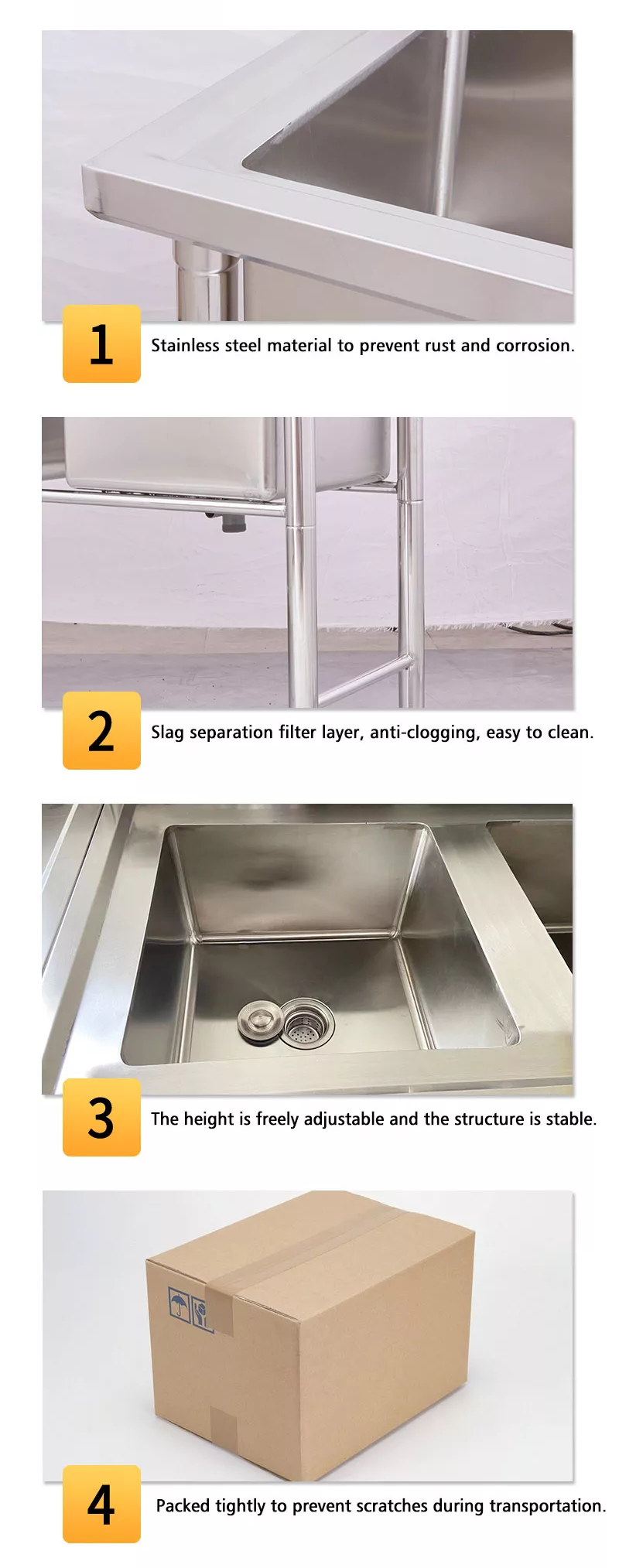 1

Stainless steel material to prevent rust and corrosion.

2

Slag separation filter layer, anti-clogging, easy to clean.

3

The height is freely adjustable and the structure is stable.

4

Packed tightly to prevent scratches during transportation.