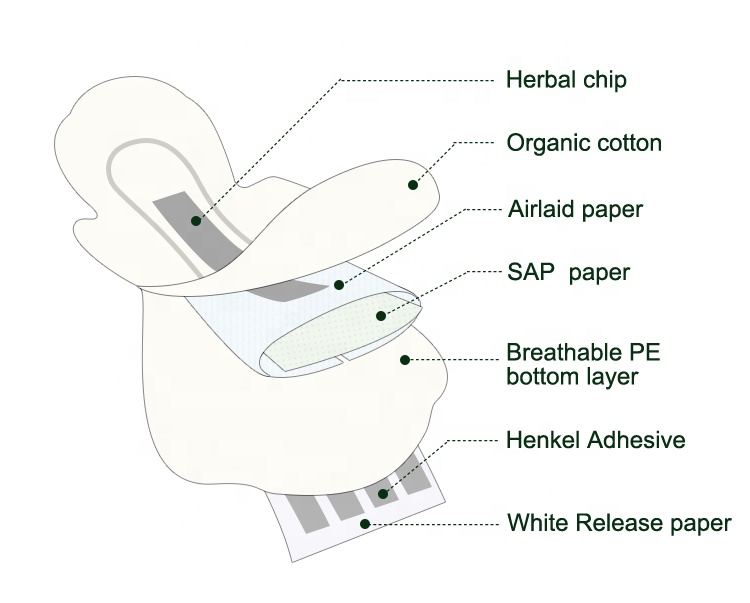 Herbal chip
Organic cotton
Airlaid paper
SAP  paper
Breathable PE bottom layer
Henkel Adhesive
White Release paper