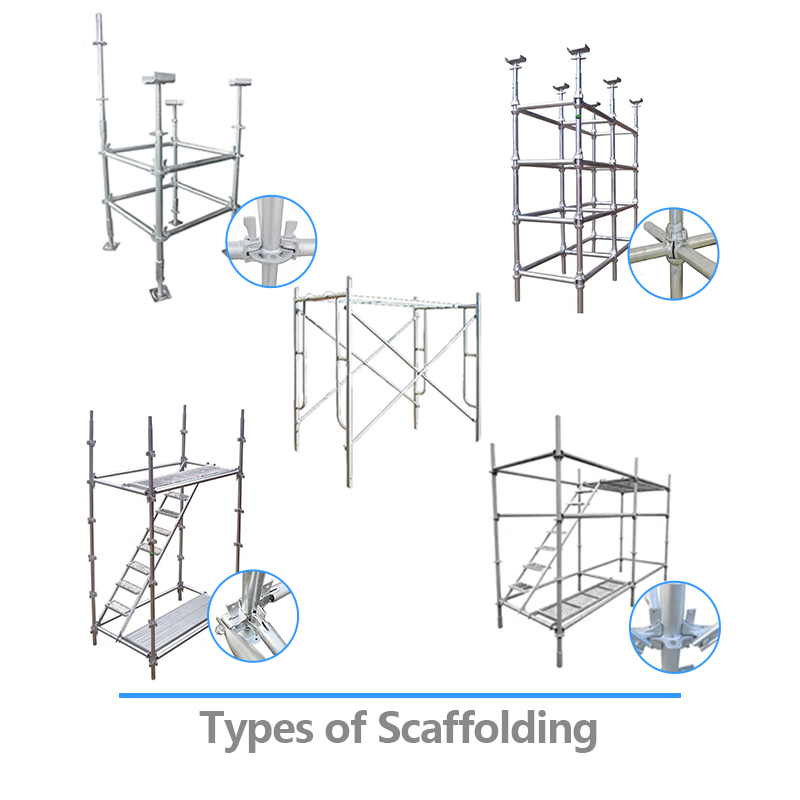 Types of Scaffolding