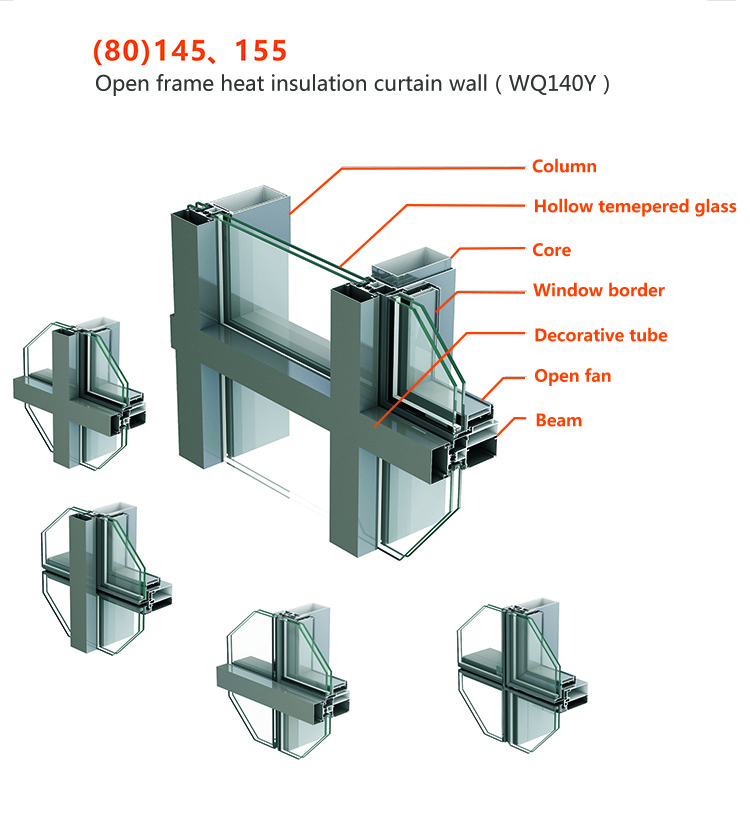 (80)145、155
Open frame heat insulation curtain wall ( WQ140Y )

Column
Hollow temepered glass
Core
Window border
Decorative tube
Open fan
Beam