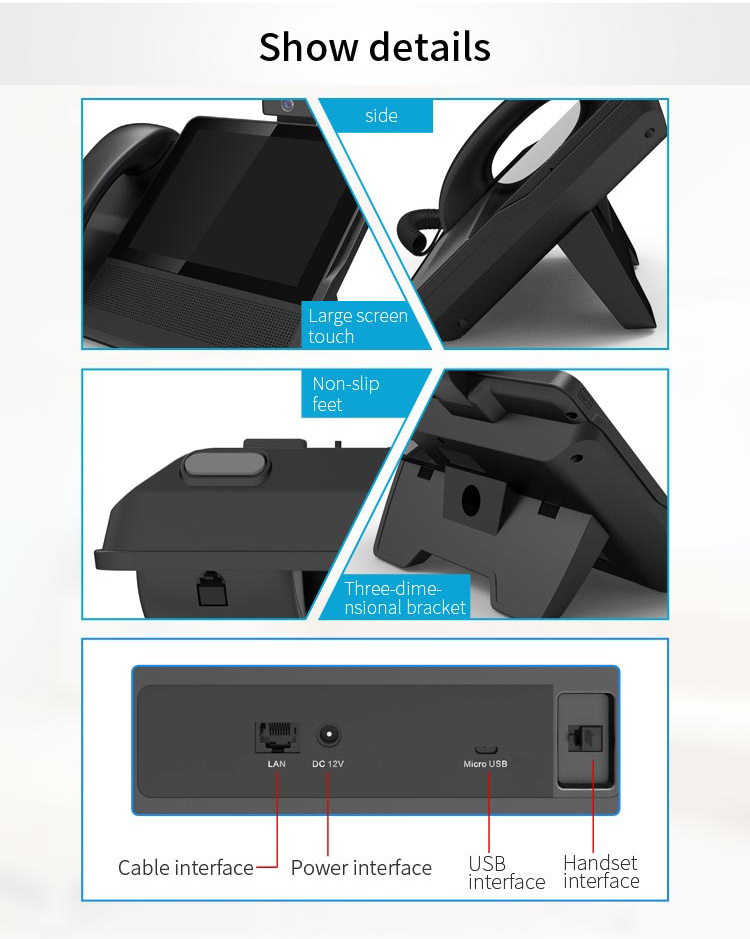 Show details

side

Large screen touch

Non-slip feet

Three-dimensional bracket

LAN

DC 12V

Micro USB

Cable interface

Power interface

USB interface

Handset interface