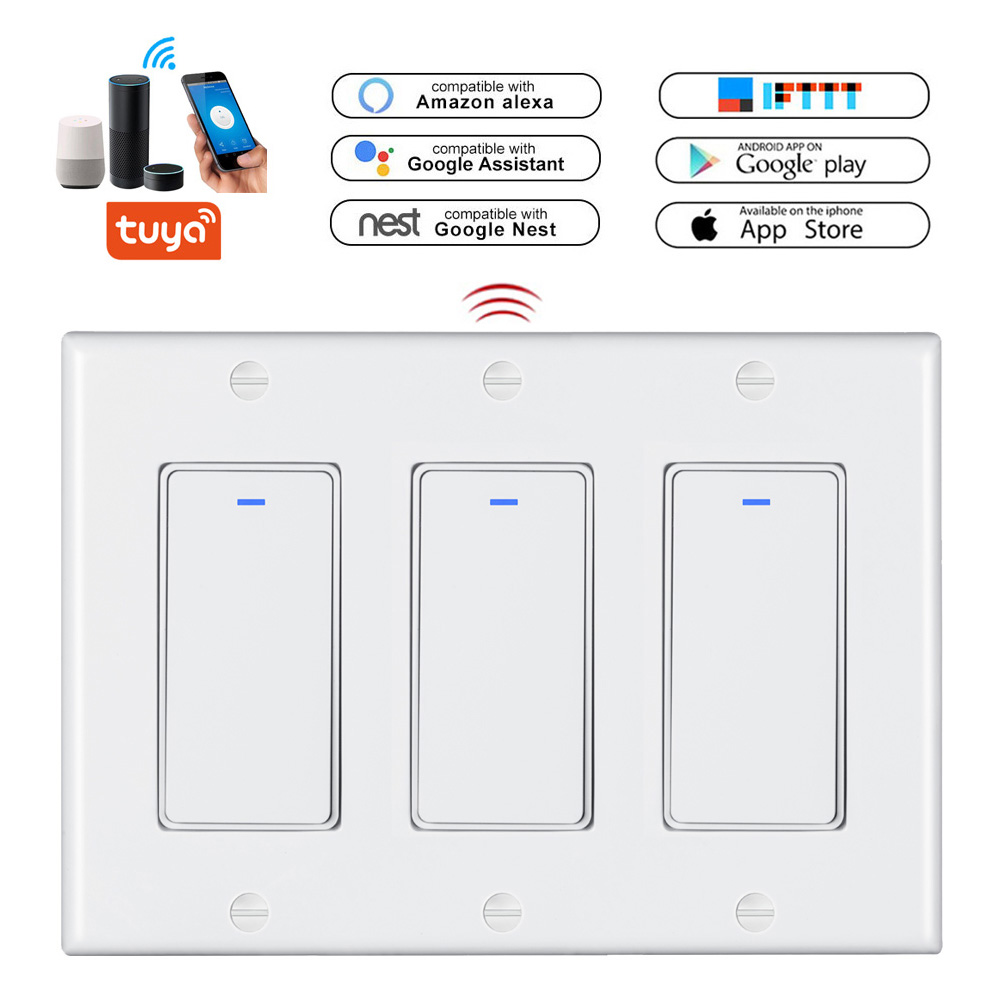 tuya

compatible with
Amazon alexa

compatible with
Google Assistant

nest compatible with
Google Nest

IFTTT

ANDROID APP ON
Google play

Available on the iphone
App Store