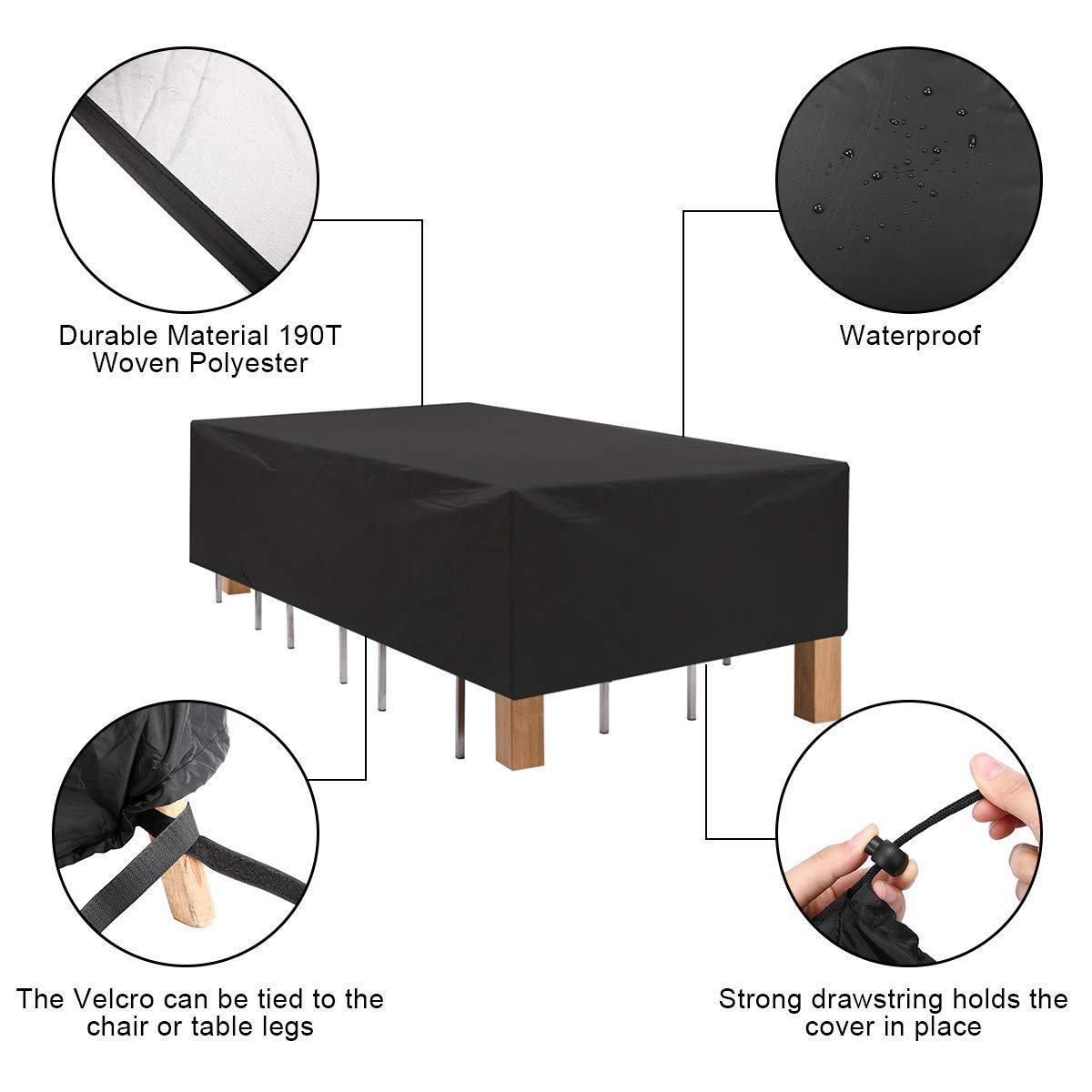 Durable Material 190T Woven Polyester

Waterproof

The Velcro can be tied to the chair or table legs

Strong drawstring holds the cover in place