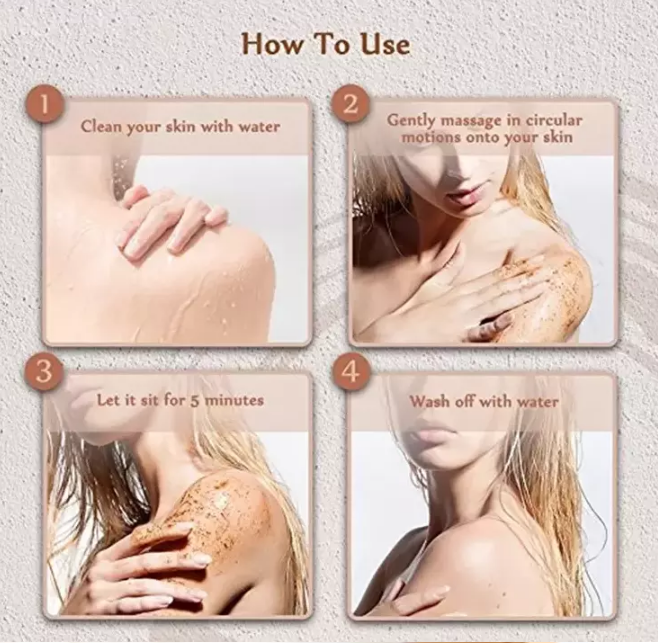 How To Use

1
Clean your skin with water

2
Gently massage in circular motions onto your skin

3
Let it sit for 5 minutes

4
Wash off with water