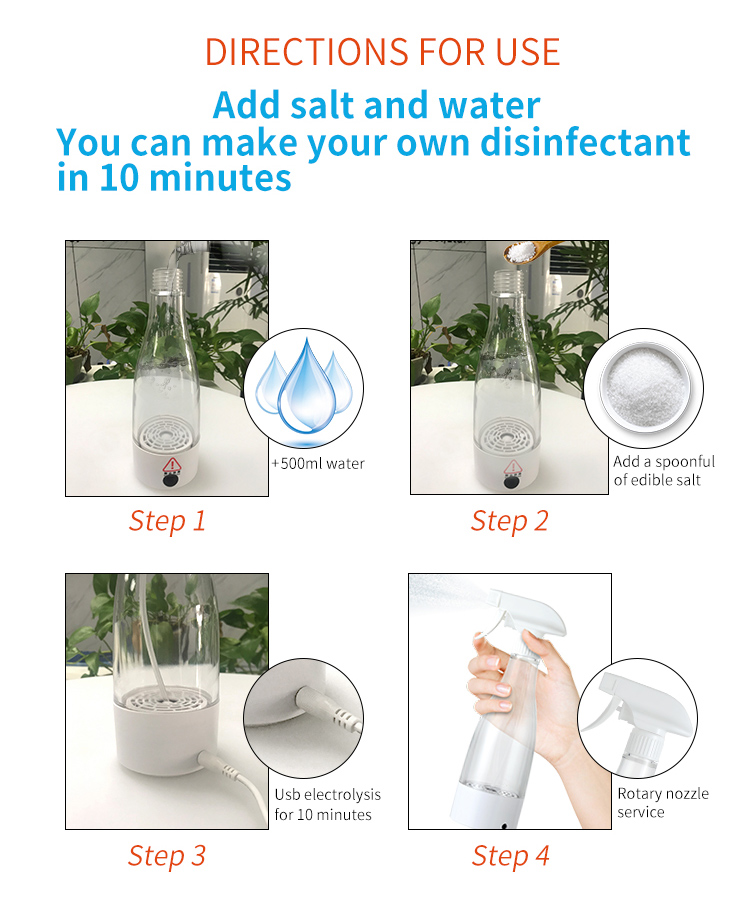 DIRECTIONS FOR USE

Add salt and water
You can make your own disinfectant in 10 minutes

+500ml water

Step 1

Add a spoonful of edible salt

Step 2

Usb electrolysis for 10 minutes

Step 3

Rotary nozzle service

Step 4