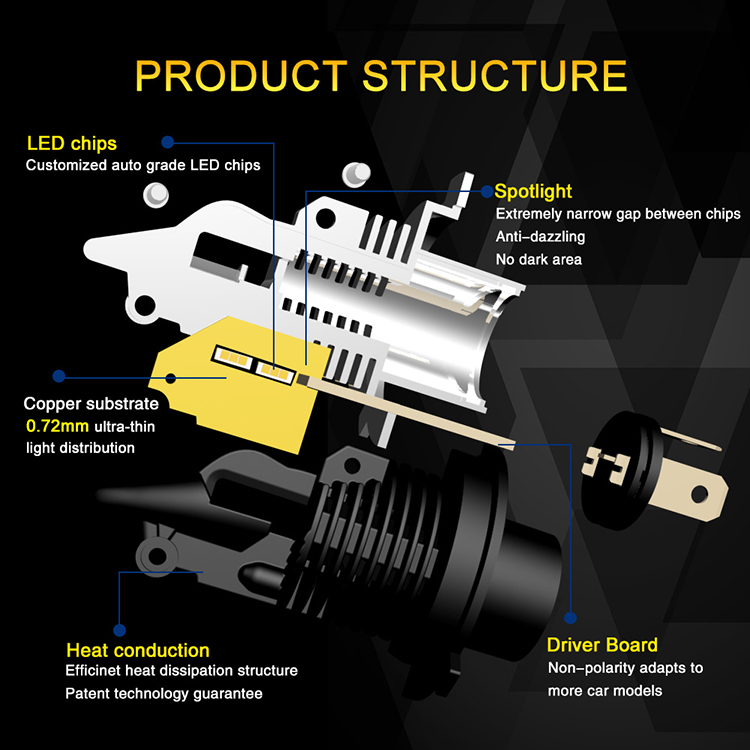 PRODUCT STRUCTURE

LED chips
Customized auto grade LED chips

Spotlight
Extremely narrow gap between chips
Anti-dazzling
No dark area

Copper substrate
0.72mm ultra-thin light distribution

Heat conduction
Efficinet heat dissipation structure
Patent technology guarantee

Driver Board
Non-polarity adapts to more car models