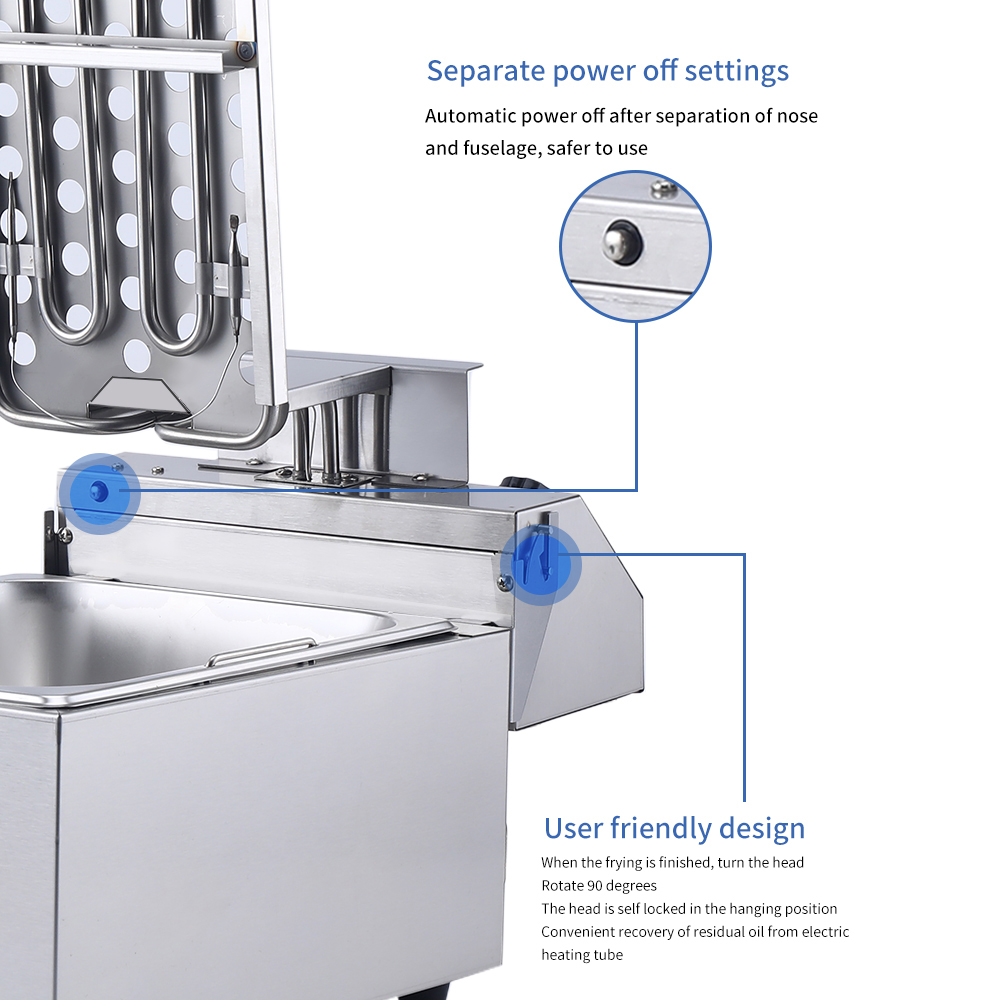 Separate power off settings

Automatic power off after separation of nose and fuselage, safer to use

User friendly design

When the frying is finished, turn the head
Rotate 90 degrees
The head is self locked in the hanging position
Convenient recovery of residual oil from electric heating tube