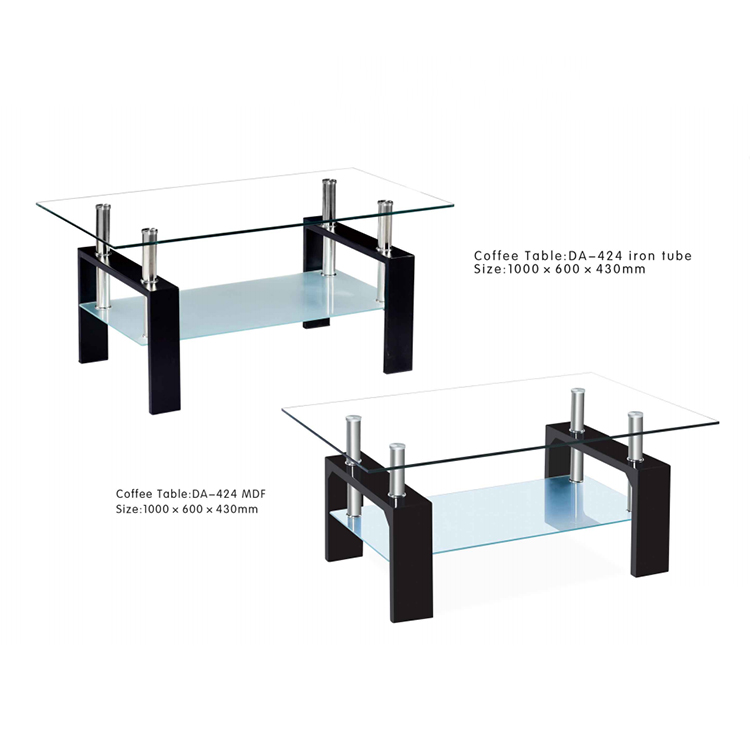 Coffee Table:DA-424 iron tube
Size:1000 × 600 × 430mm

Coffee Table:DA-424 MDF
Size:1000 × 600 × 430mm