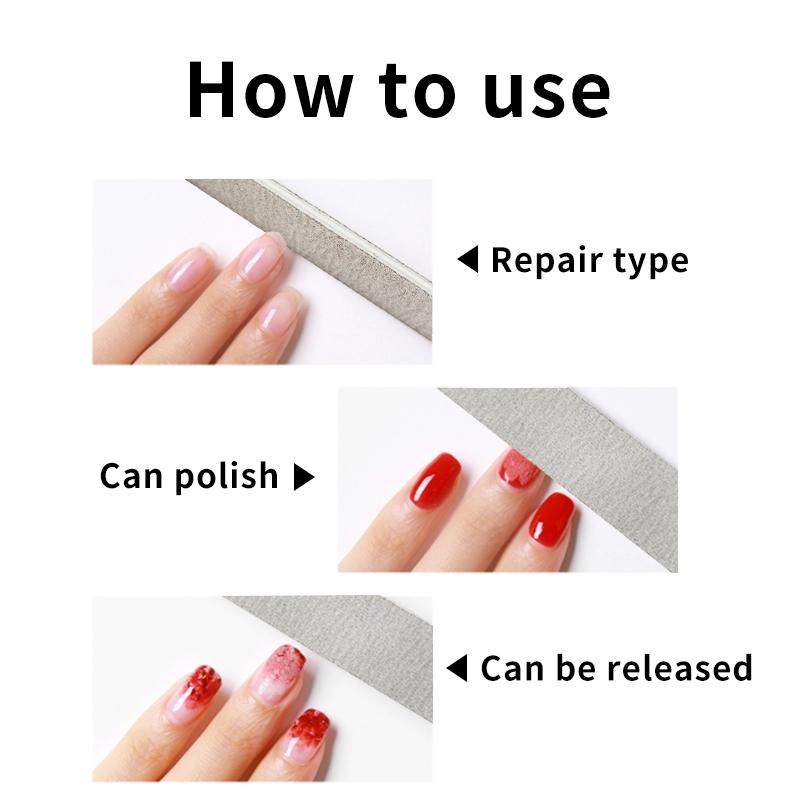 How to use

◀ Repair type

Can polish ▶

◀ Can be released