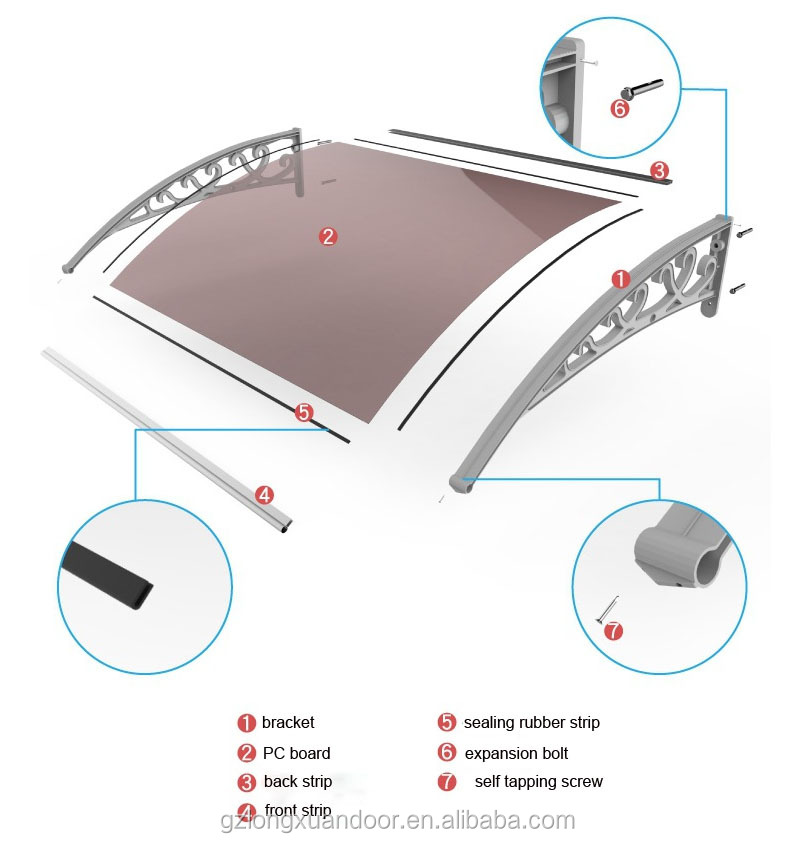 6

3

2

1

5

4

7

1 bracket
2 PC board
3 back strip
4 front strip

5 sealing rubber strip
6 expansion bolt
7 self tapping screw

gzlongxuandoor.en.alibaba.com