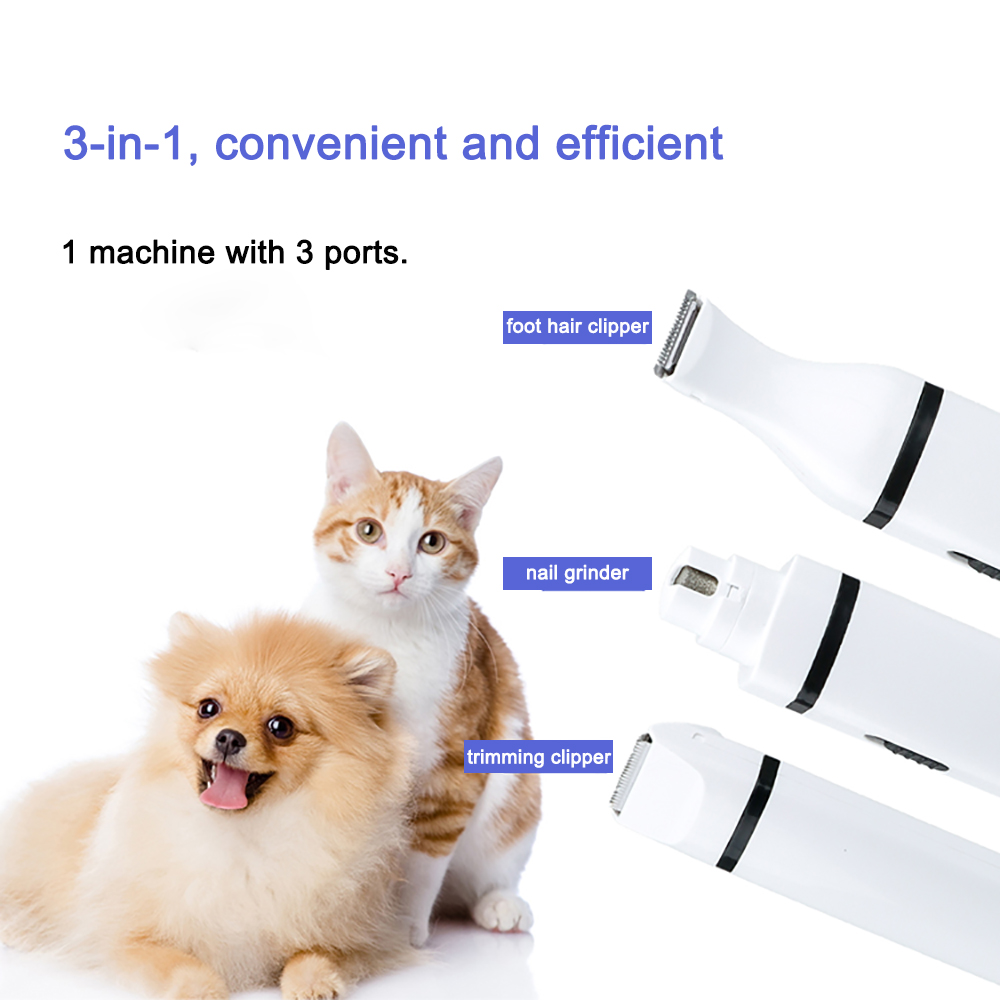 3-in-1, convenient and efficient

1 machine with 3 ports.

foot hair clipper

nail grinder

trimming clipper