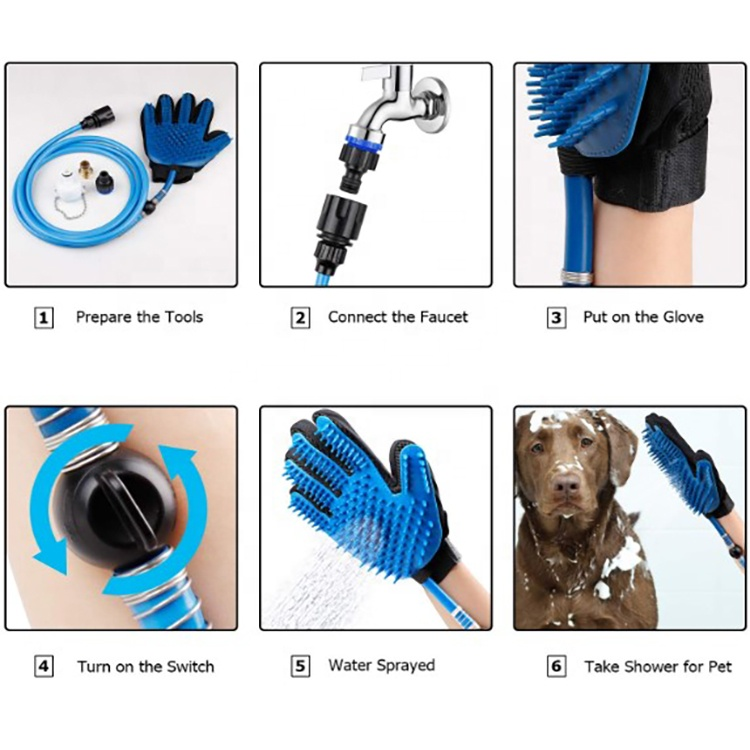 1 Prepare the Tools

2 Connect the Faucet

3 Put on the Glove

4 Turn on the Switch

5 Water Sprayed

6 Take Shower for Pet