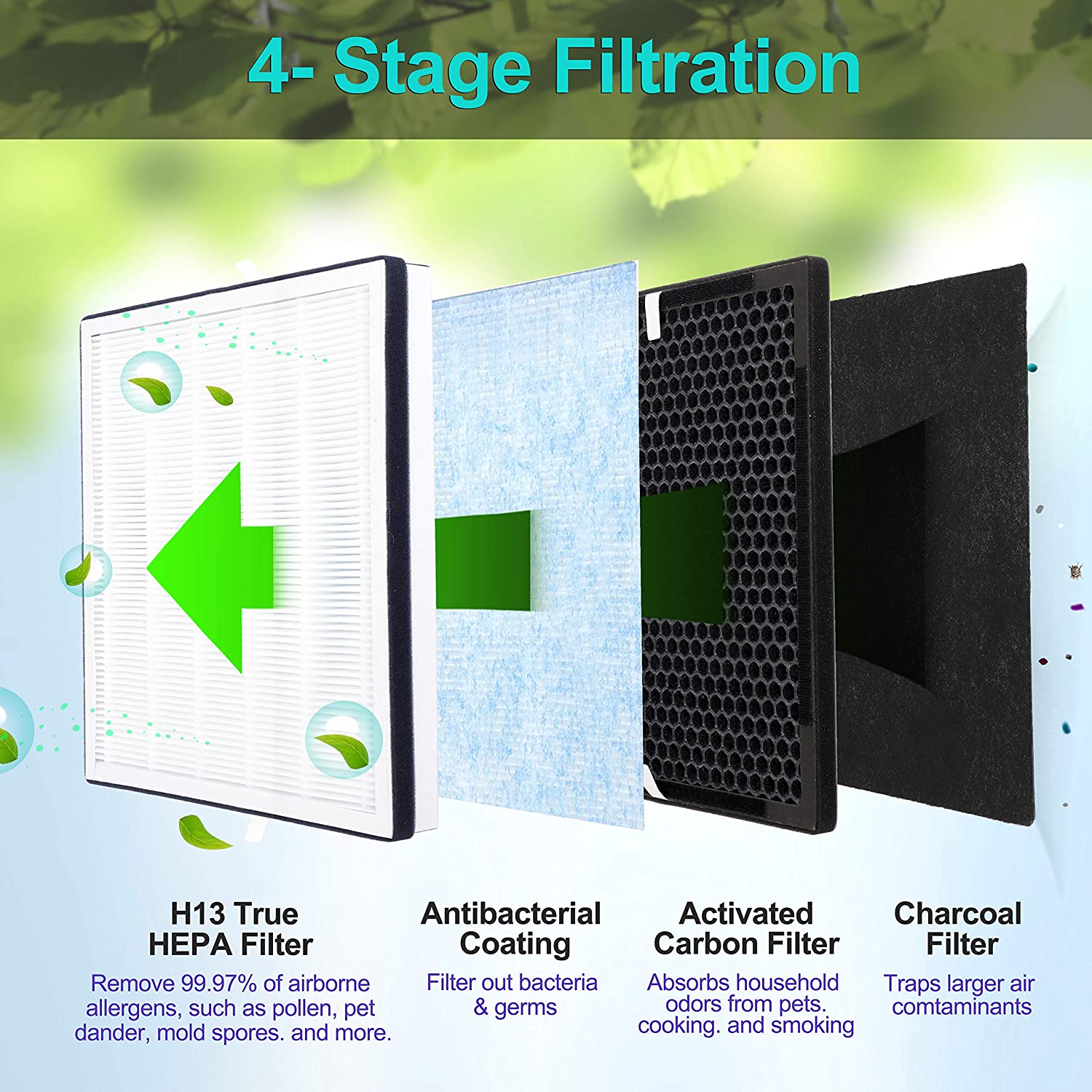 4- Stage Filtration

H13 True HEPA Filter
Remove 99.97% of airborne allergens, such as pollen, pet dander, mold spores. and more.

Antibacterial Coating
Filter out bacteria & germs

Activated Carbon Filter
Absorbs household odors from pets. cooking. and smoking

Charcoal Filter
Traps larger air comtaminants