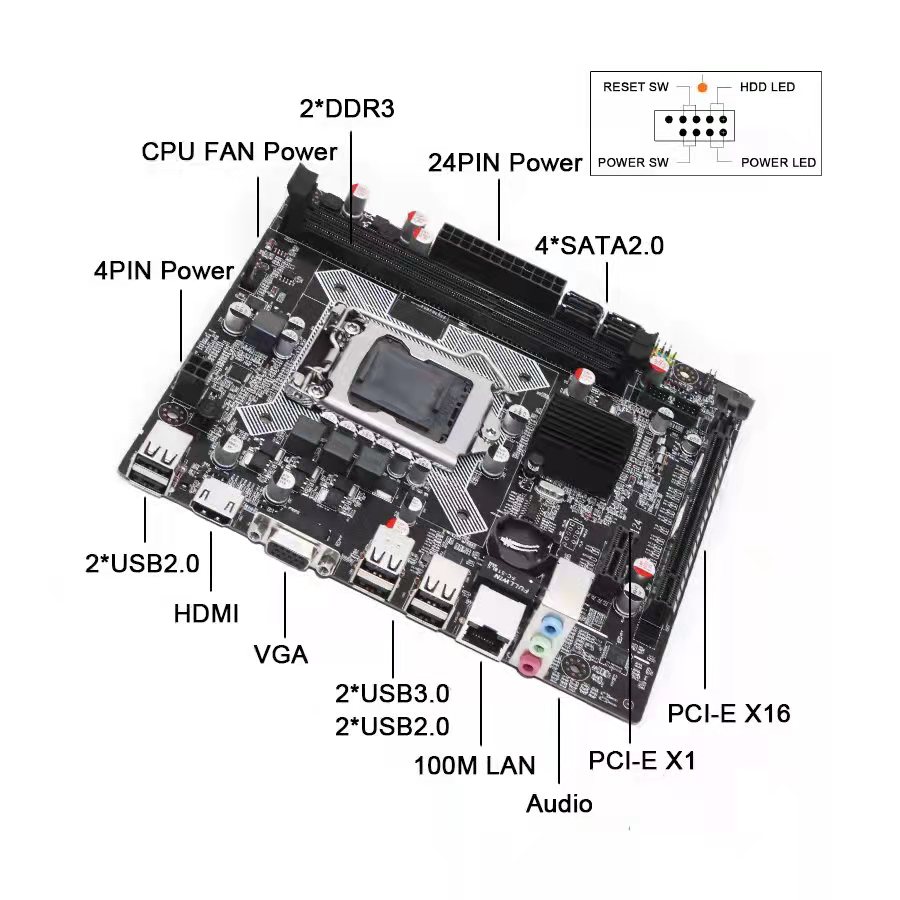 RESET SW
HDD LED
POWER SW
POWER LED

2*DDR3
CPU FAN Power
24PIN Power
4*SATA2.0
4PIN Power
2*USB2.0
HDMI
VGA
2*USB3.0
2*USB2.0
100M LAN
Audio
PCI-E X1
PCI-E X16