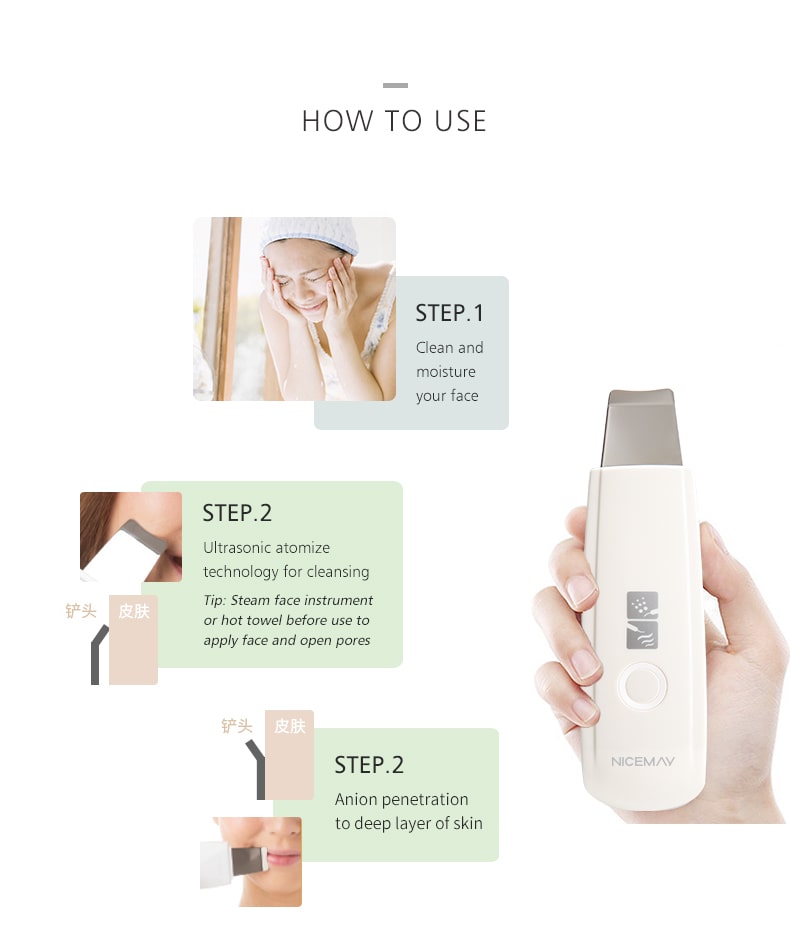 HOW TO USE

STEP.1
Clean and moisture your face

STEP.2
Ultrasonic atomize technology for cleansing
Tip: Steam face instrument or hot towel before use to apply face and open pores

铲头 皮肤

铲头 皮肤

STEP.2
Anion penetration to deep layer of skin

NICEMAY