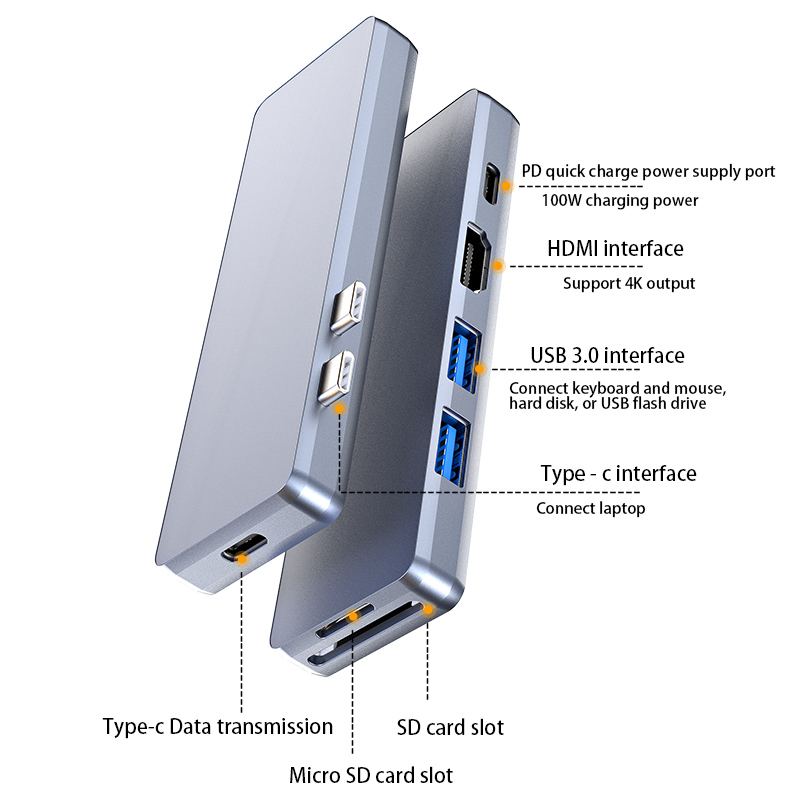 PD quick charge power supply port
100W charging power

HDMI interface
Support 4K output

USB 3.0 interface
Connect keyboard and mouse, hard disk, or USB flash drive

Type - c interface
Connect laptop

Type-c Data transmission

SD card slot

Micro SD card slot