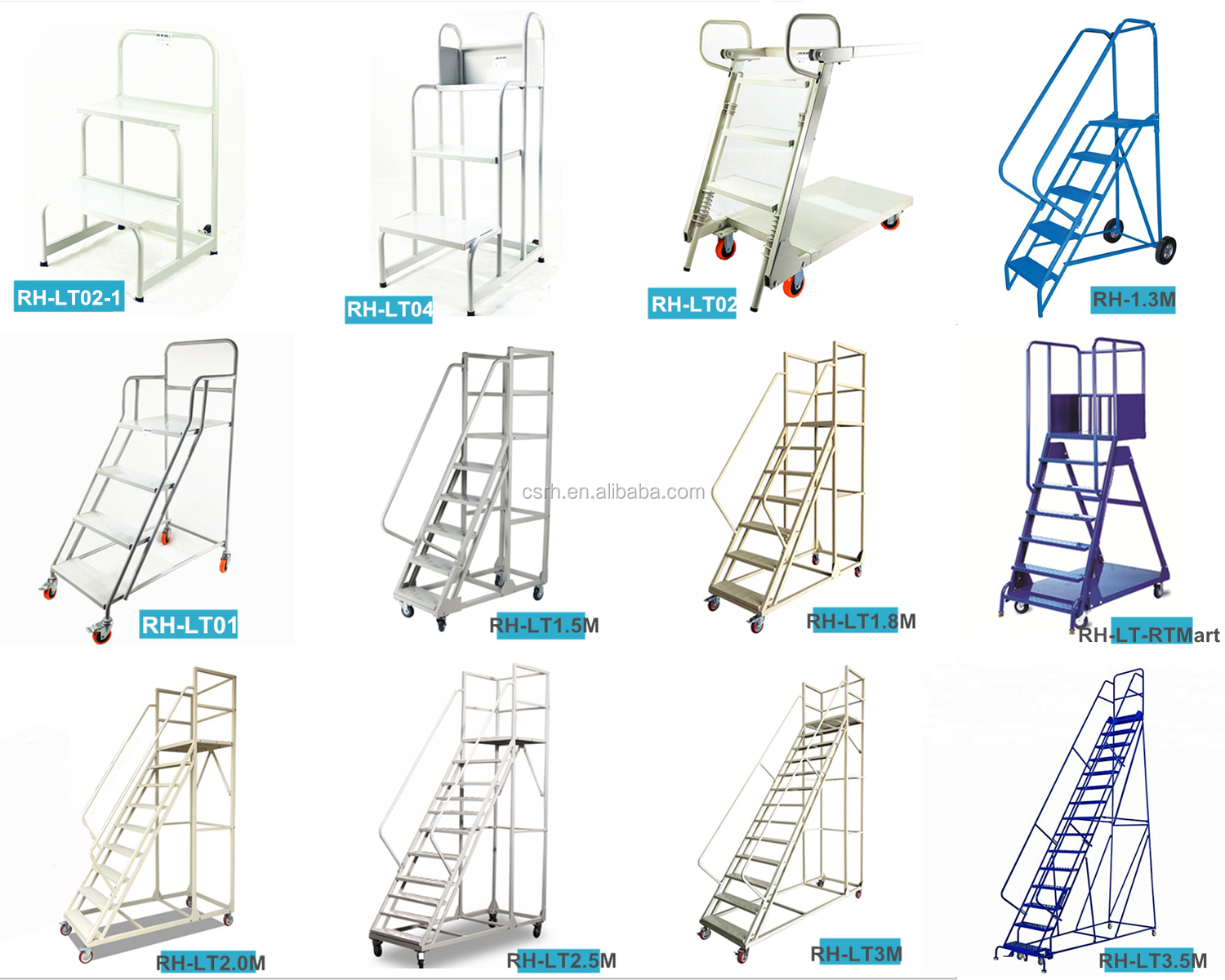 RH-LT02-1

RH-LT04

RH-LT02

RH-1.3M

RH-LT01

RH-LT1.5M

csrh.en.alibaba.com

RH-LT1.8M

RH-LT-RTMart

RH-LT2.0M

RH-LT2.5M

RH-LT3M

RH-LT3.5M