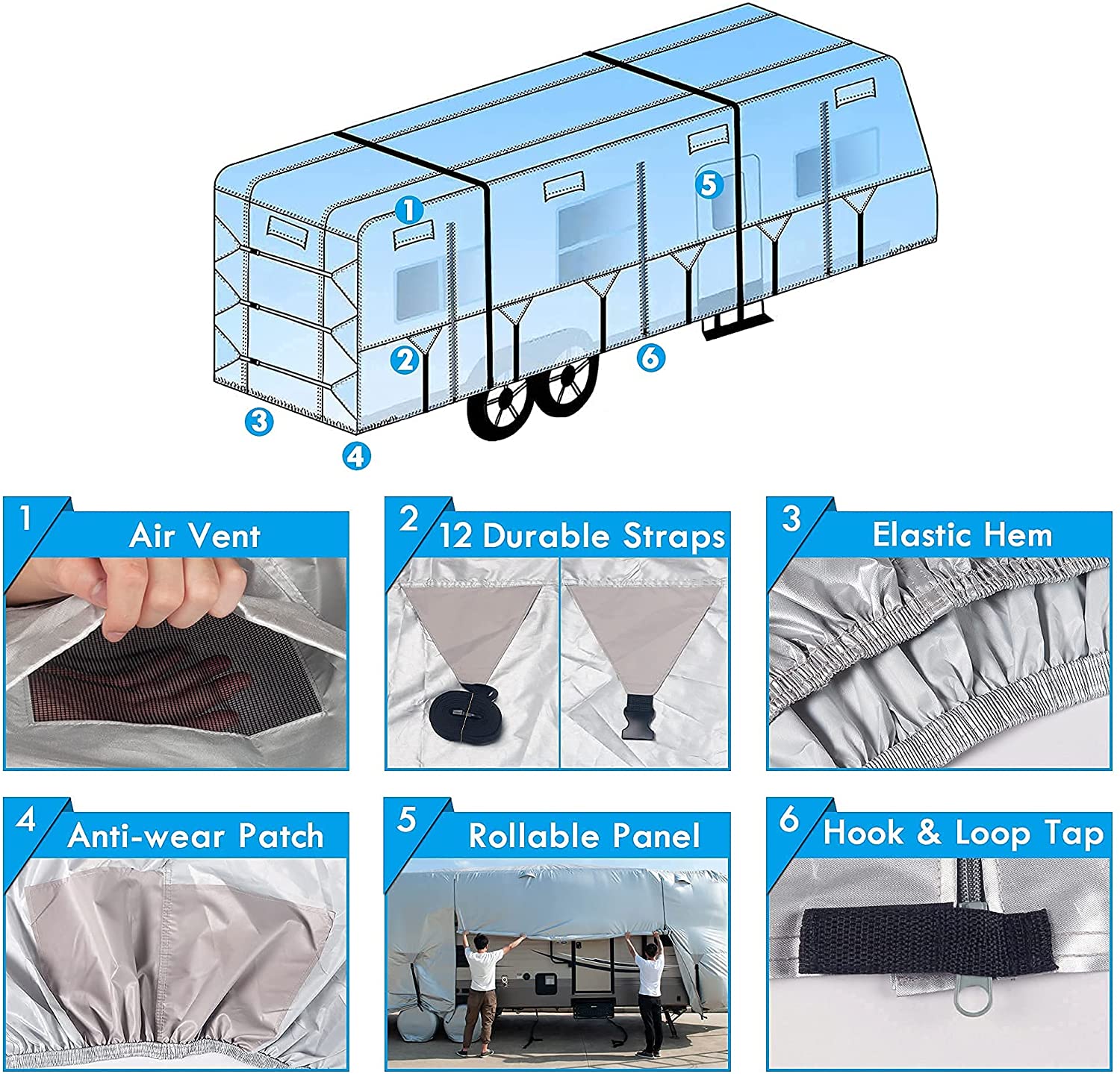 1
5
2
6
3
4

1 Air Vent

2 12 Durable Straps

3 Elastic Hem

4 Anti-wear Patch

5 Rollable Panel

6 Hook & Loop Tap