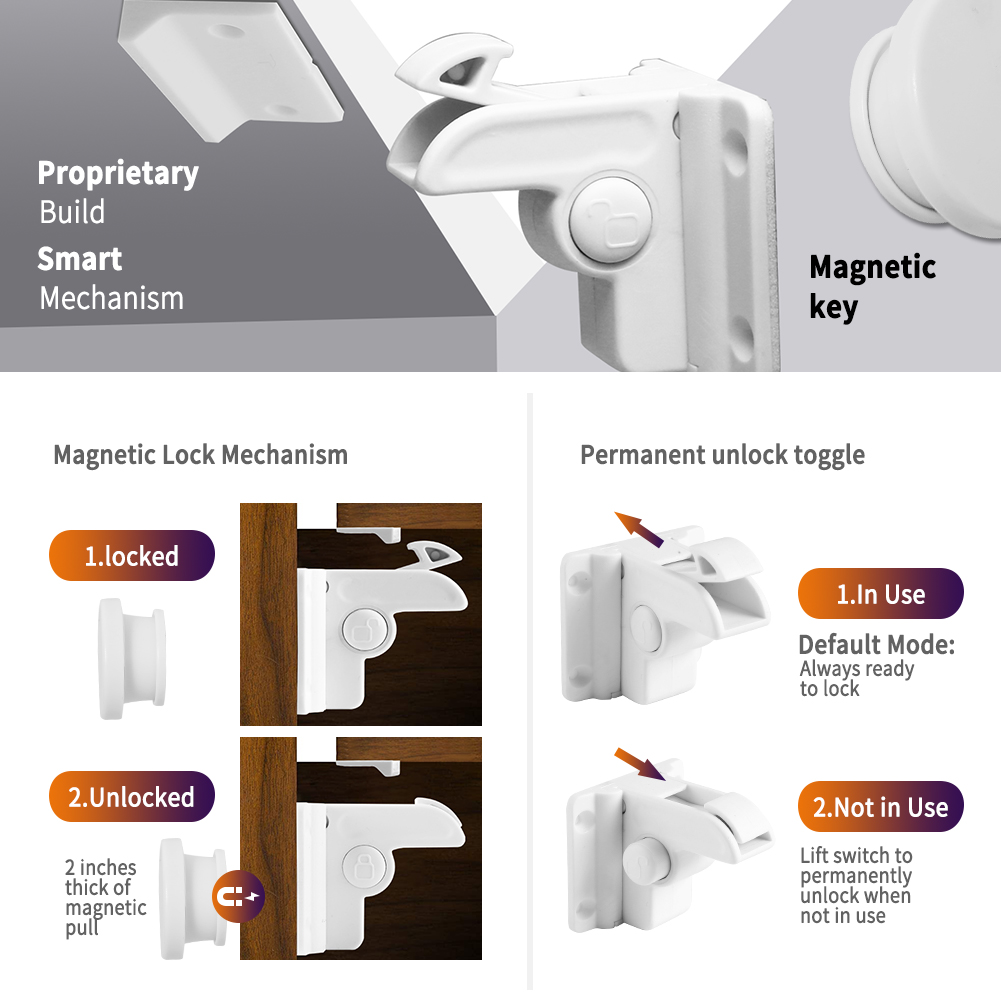 Proprietary
Build
Smart
Mechanism

Magnetic
key

Magnetic Lock Mechanism

1.locked

2.Unlocked

2 inches thick of magnetic pull

Permanent unlock toggle

1.In Use

Default Mode:
Always ready to lock

2.Not in Use

Lift switch to permanently unlock when not in use