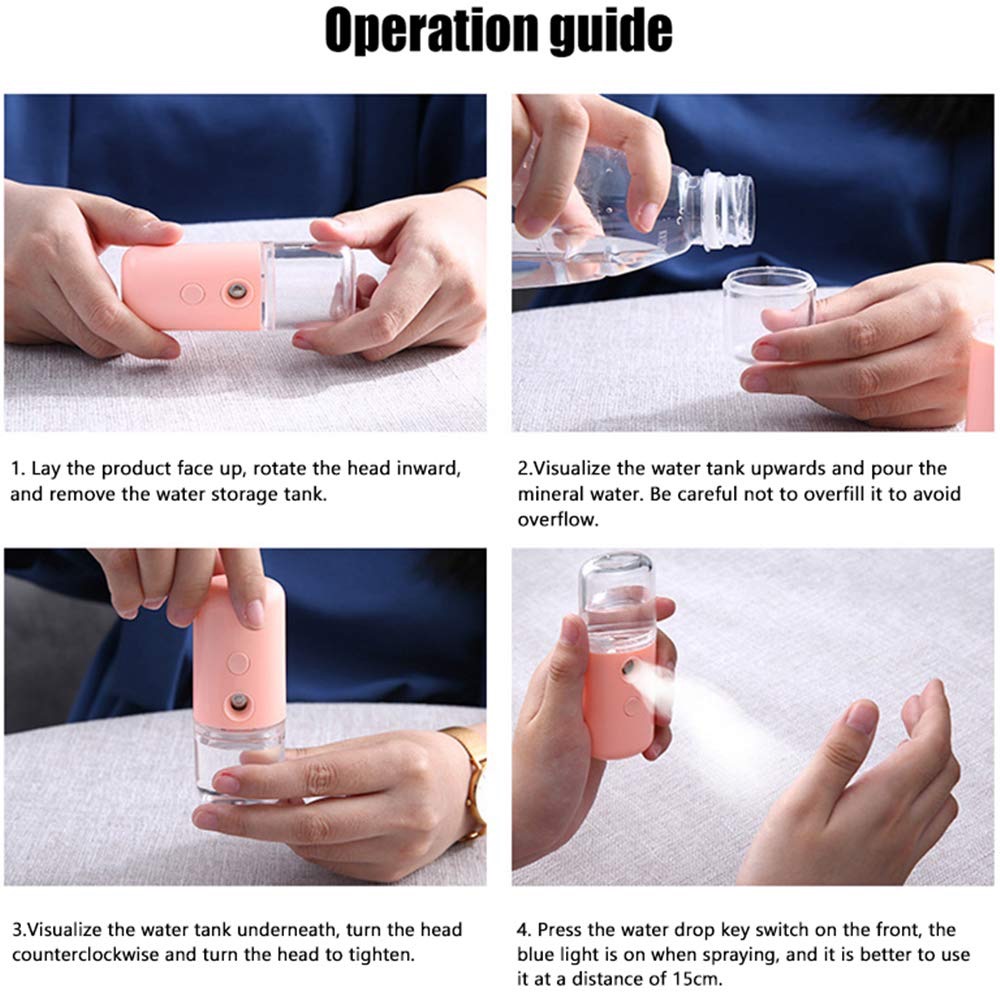 Operation guide

1. Lay the product face up, rotate the head inward, and remove the water storage tank.

2.Visualize the water tank upwards and pour the mineral water. Be careful not to overfill it to avoid overflow.

3.Visualize the water tank underneath, turn the head counterclockwise and turn the head to tighten.

4. Press the water drop key switch on the front, the blue light is on when spraying, and it is better to use it at a distance of 15cm.