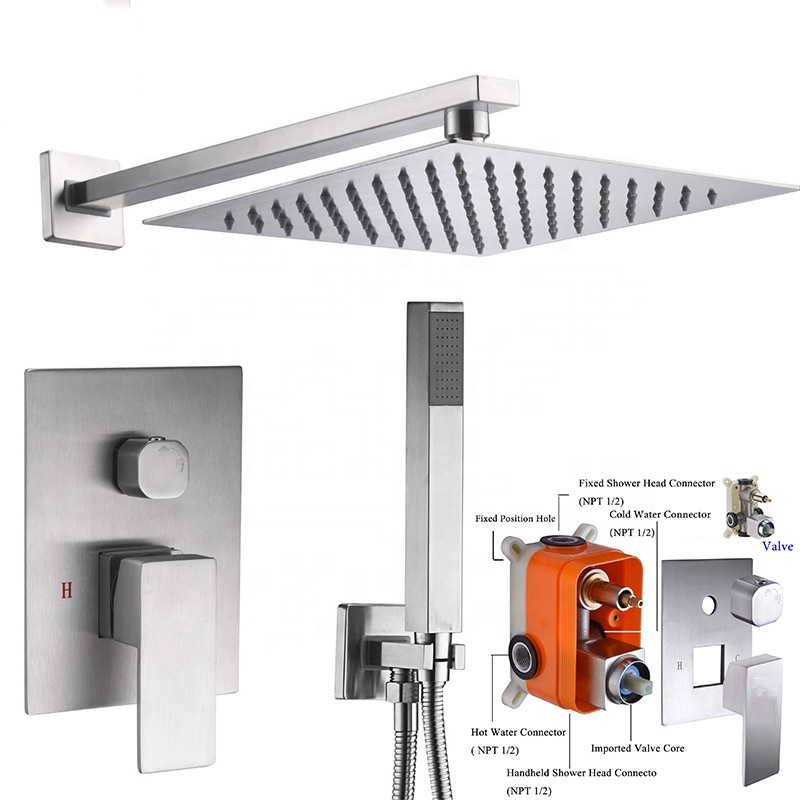 H

Fixed Shower Head Connector
(NPT 1/2)

Fixed Position Hole

Cold Water Connector
(NPT 1/2)

Valve

H

C

Hot Water Connector
( NPT 1/2)

Imported Valve Core

Handheld Shower Head Connecto
(NPT 1/2)