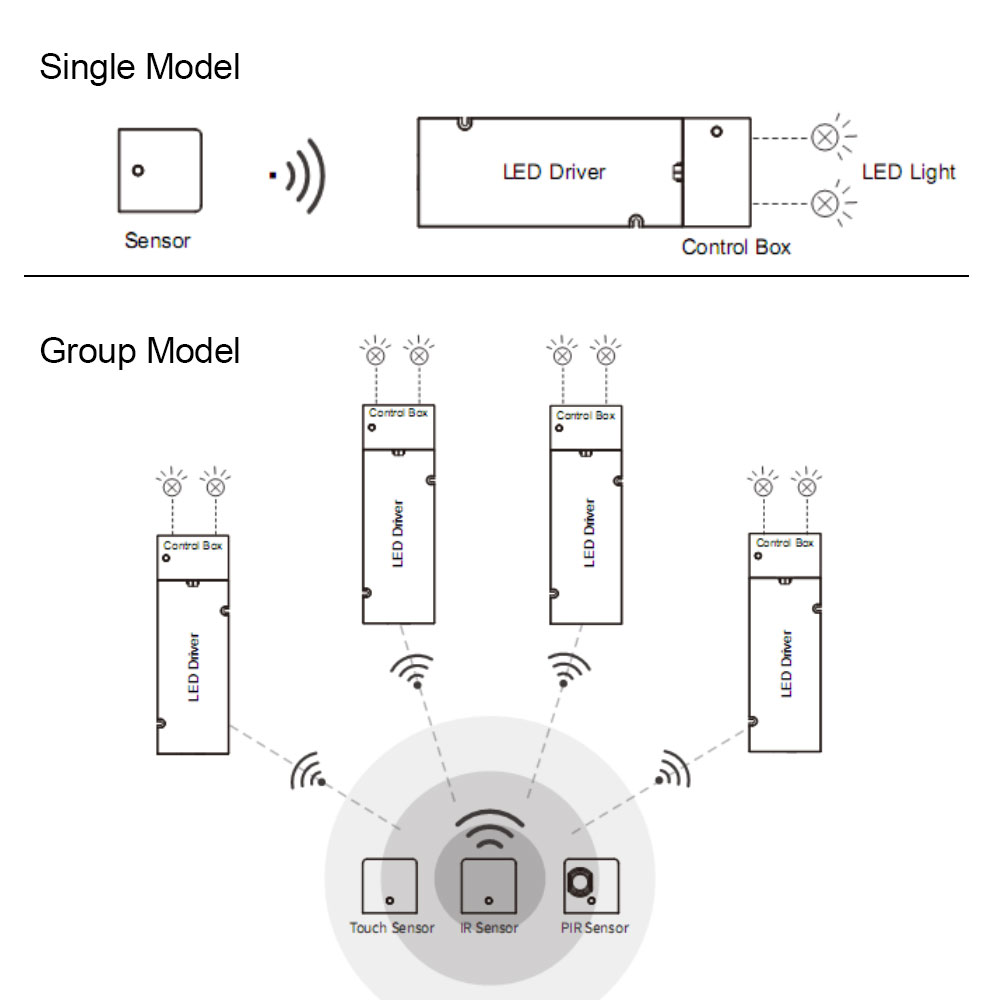 Single Model

Sensor

LED Driver

Control Box

LED Light

Group Model

Control Box

LED Driver

Control Box

LED Driver

Control Box

LED Driver

Control Box

LED Driver

Touch Sensor

IR Sensor

PIR Sensor