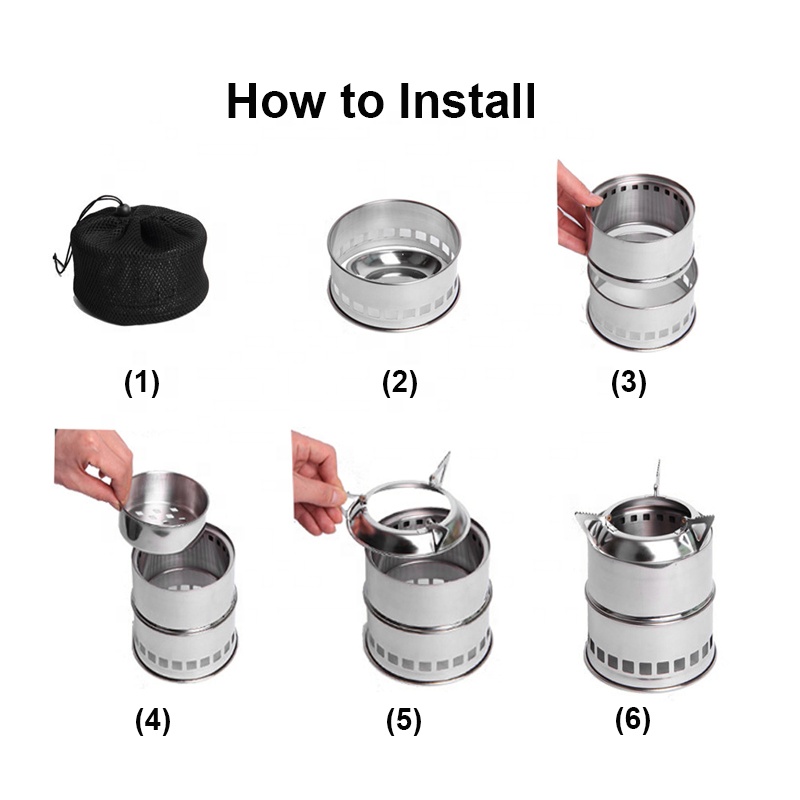 How to Install

(1)

(2)

(3)

(4)

(5)

(6)