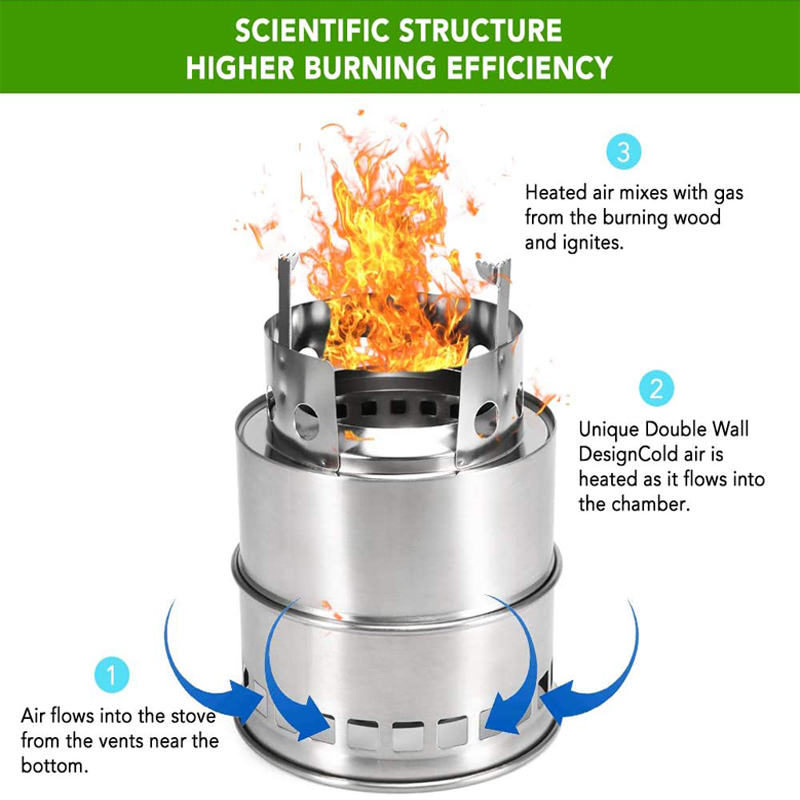 SCIENTIFIC STRUCTURE
HIGHER BURNING EFFICIENCY

3

Heated air mixes with gas from the burning wood and ignites.

2

Unique Double Wall DesignCold air is heated as it flows into the chamber.

1

Air flows into the stove from the vents near the bottom.