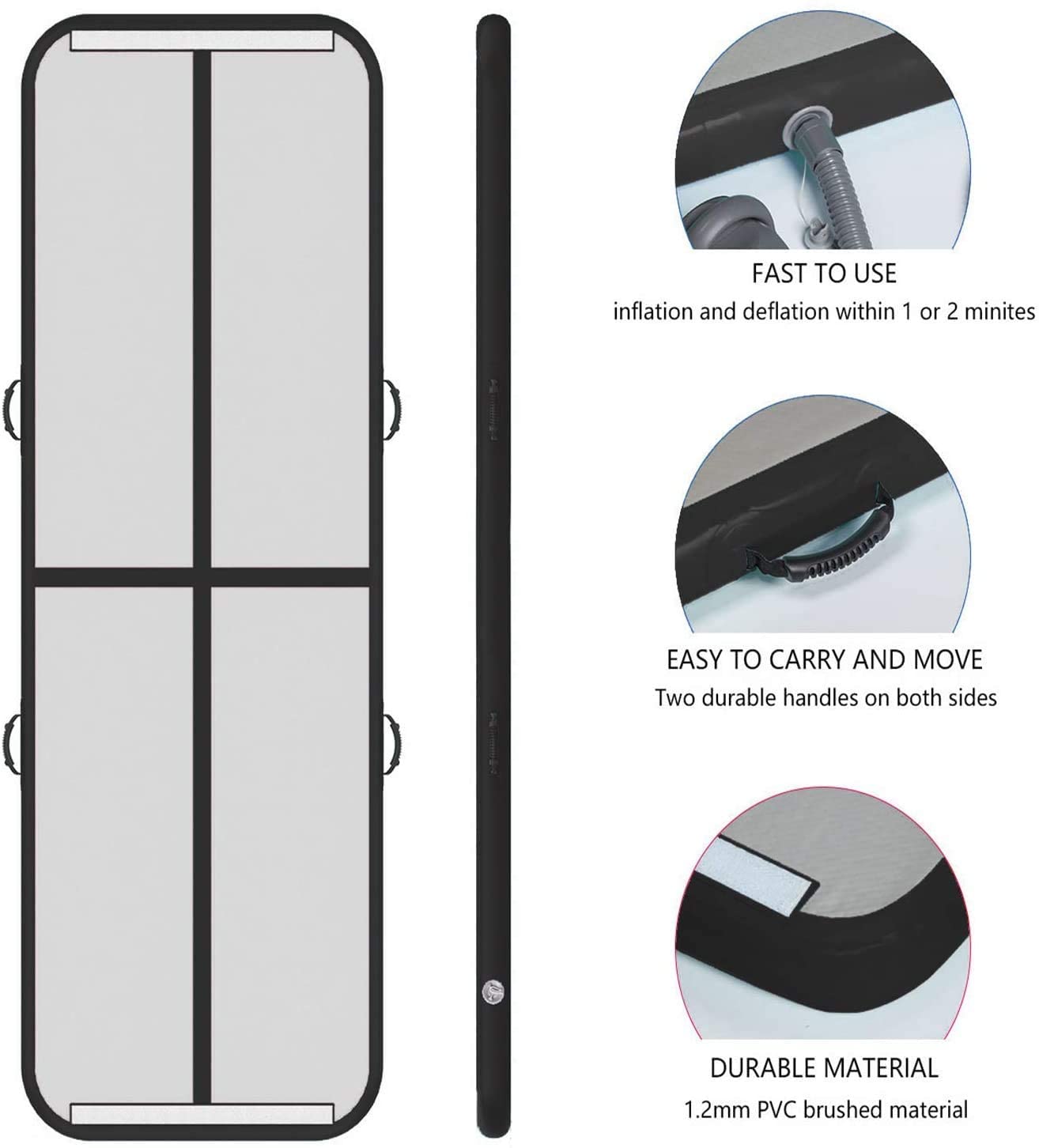 FAST TO USE
inflation and deflation within 1 or 2 minites

EASY TO CARRY AND MOVE
Two durable handles on both sides

DURABLE MATERIAL
1.2mm PVC brushed material