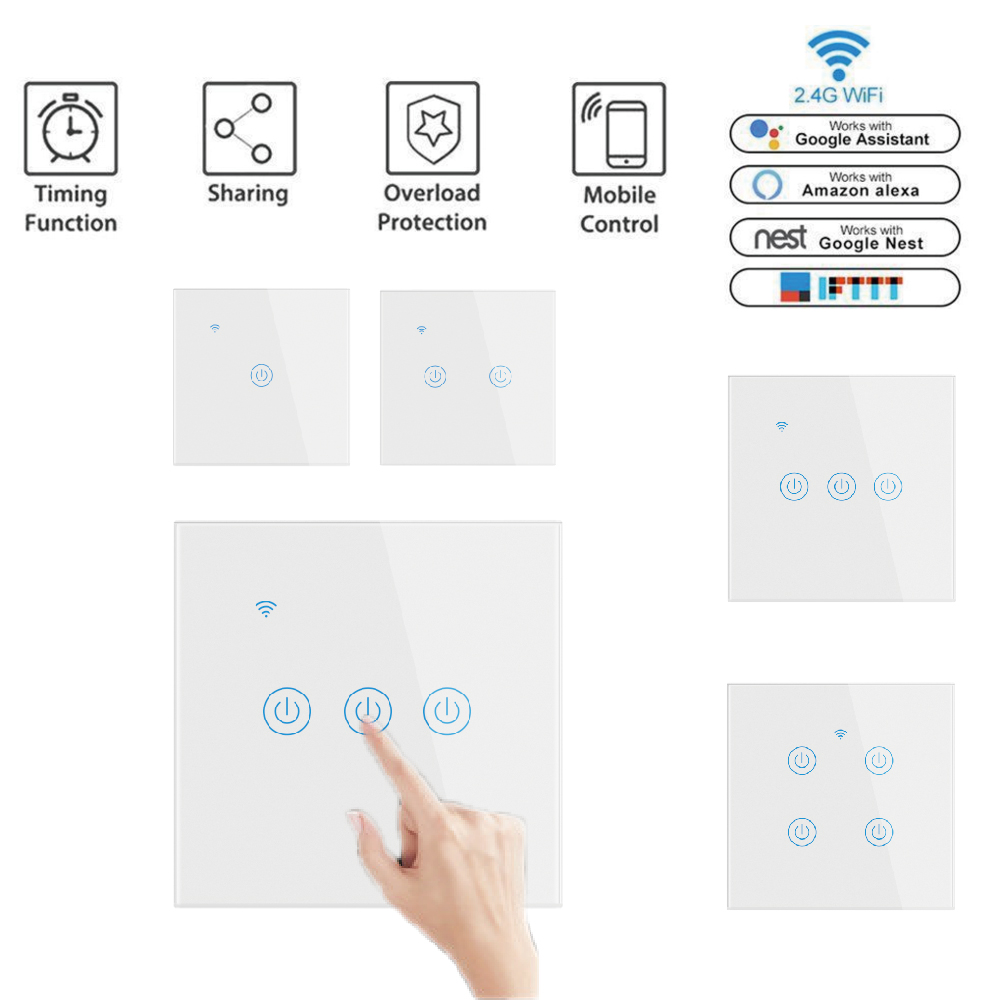 Timing Function

Sharing

Overload Protection

Mobile Control

2.4G WiFi

Works with Google Assistant

Works with Amazon alexa

nest Works with Google Nest

IFTTT