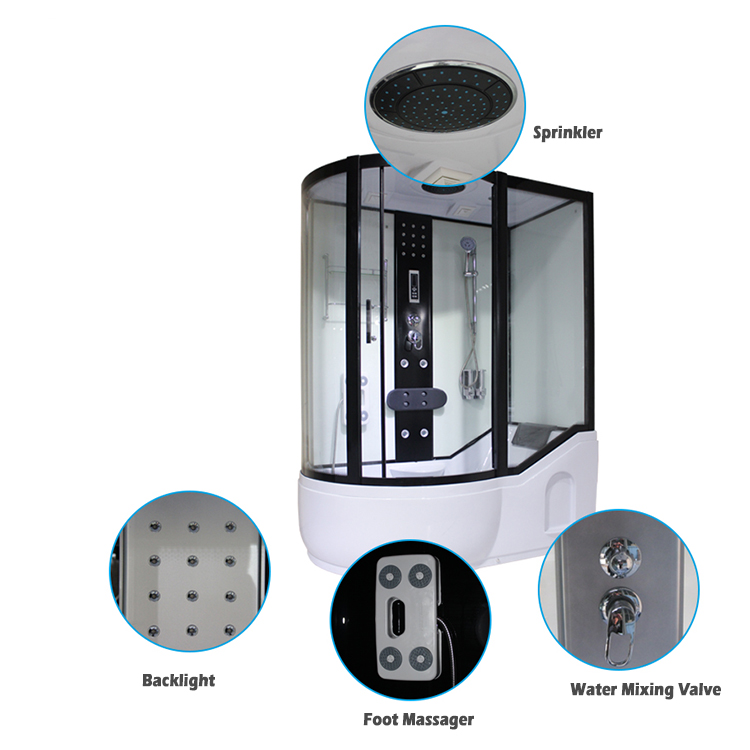 Sprinkler

Backlight

Foot Massager

Water Mixing Valve