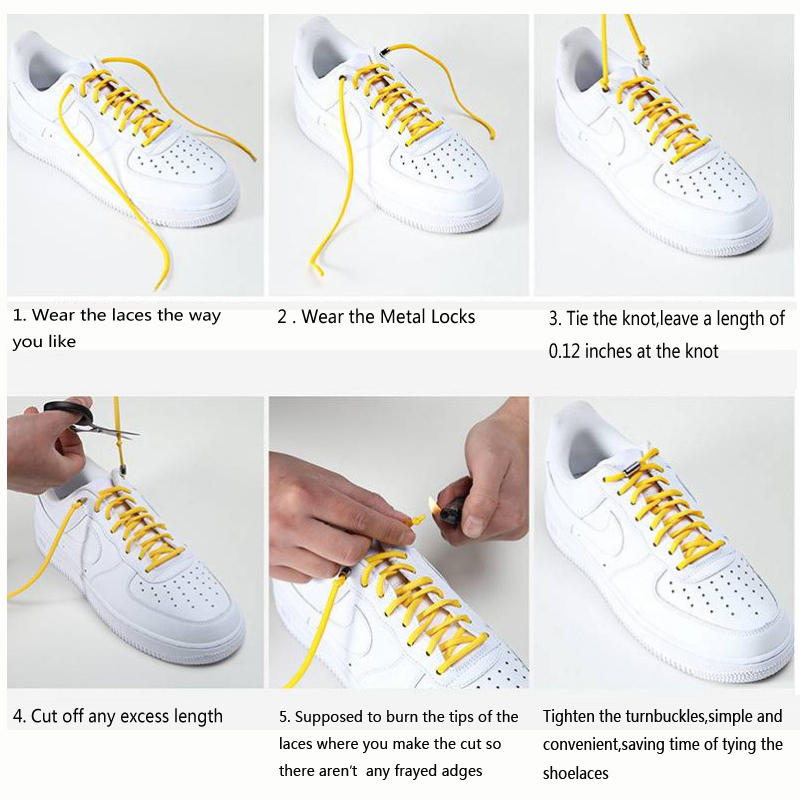 1. Wear the laces the way you like

2 . Wear the Metal Locks

3. Tie the knot,leave a length of 0.12 inches at the knot

4. Cut off any excess length

5. Supposed to burn the tips of the laces where you make the cut so there aren't any frayed adges

Tighten the turnbuckles,simple and convenient,saving time of tying the shoelaces