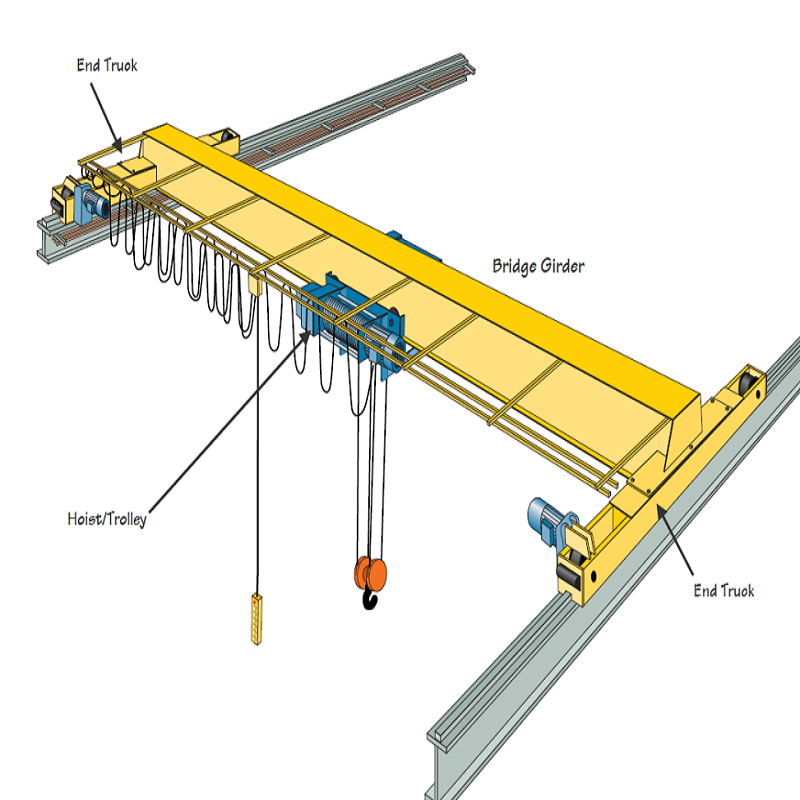 End Truok

Bridge Girder

Hoist/Trolley

End Truok