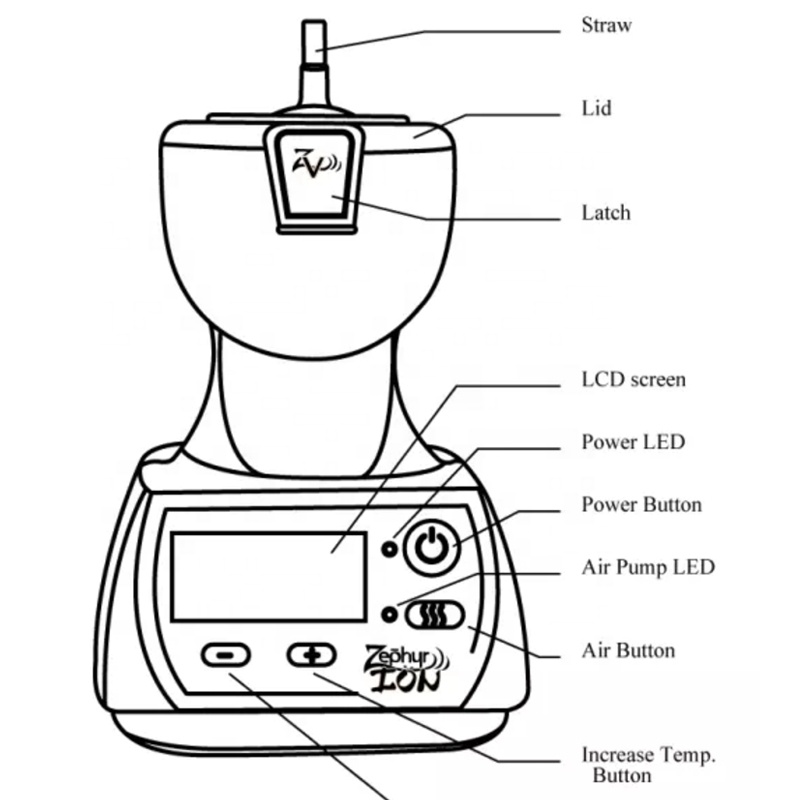 Straw

Lid

ZV

Latch

LCD screen

Power LED

Power Button

Air Pump LED

Air Button

Zephyr ION

Increase Temp. Button