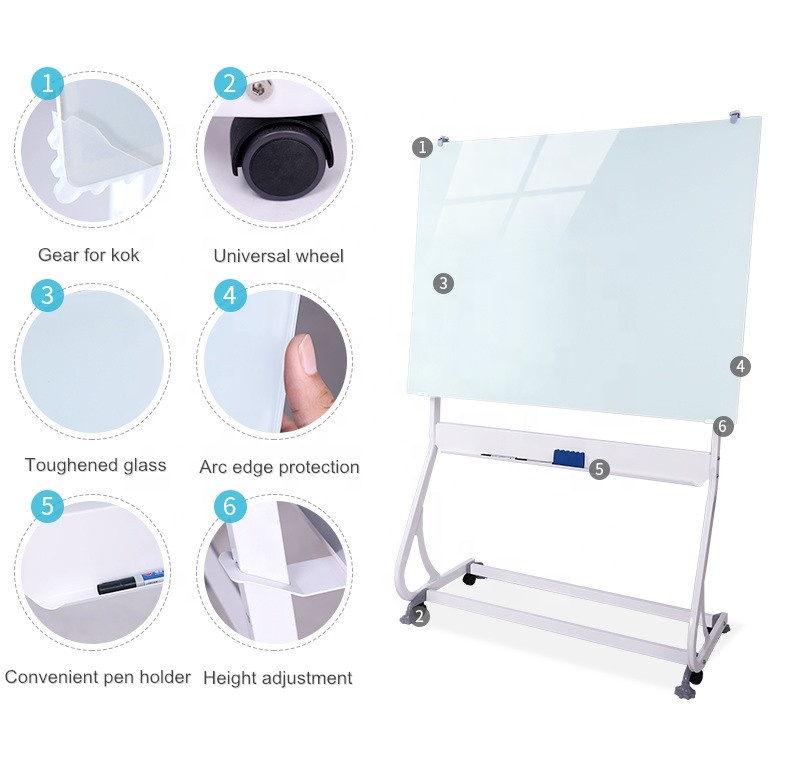 1

Gear for kok

2

Universal wheel

3

Toughened glass

4

Arc edge protection

5

Convenient pen holder

6

Height adjustment

1

3

4

6

5

2