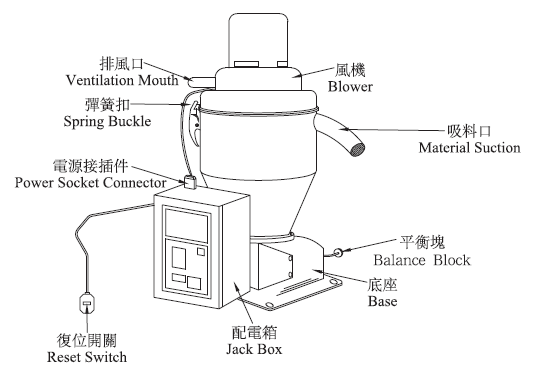 排風口
Ventilation Mouth

風機
Blower

彈簧扣
Spring Buckle

吸料口
Material Suction

電源接插件
Power Socket Connector

平衡塊
Balance Block

底座
Base

配電箱
Jack Box

復位開關
Reset Switch