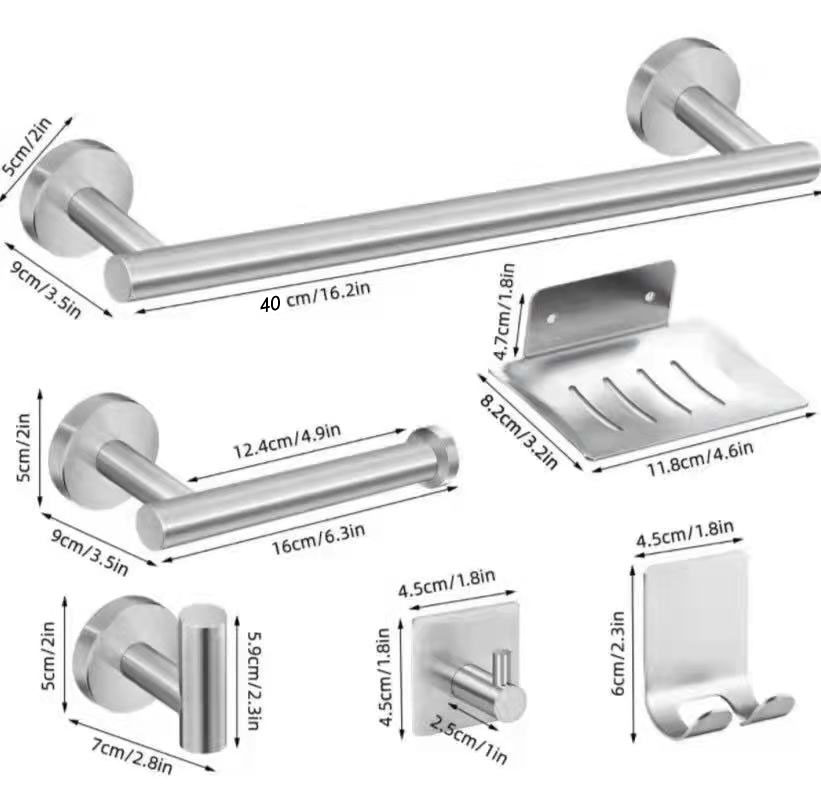 5cm/2in
9cm/3.5in
40 cm/16.2in
4.7cm/1.8in
8.2cm/3.2in
11.8cm/4.6in
5cm/2in
12.4cm/4.9in
9cm/3.5in
16cm/6.3in
5cm/2in
5.9cm/2.3in
7cm/2.8in
4.5cm/1.8in
4.5cm/1.8in
2.5cm/1in
4.5cm/1.8in
6cm/2.3in