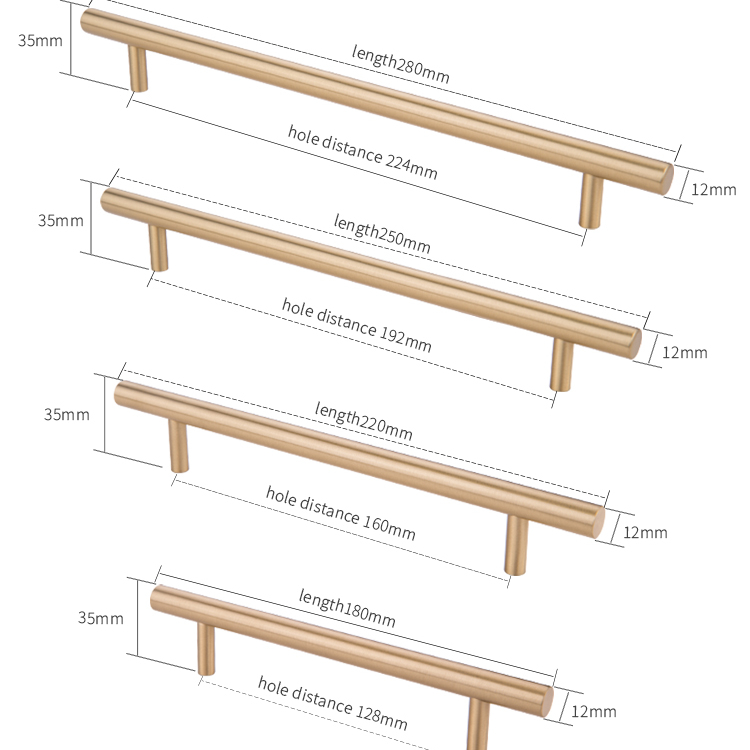 35mm
length280mm
hole distance 224mm
12mm

35mm
length250mm
hole distance 192mm
12mm

35mm
length220mm
hole distance 160mm
12mm

35mm
length180mm
hole distance 128mm
12mm