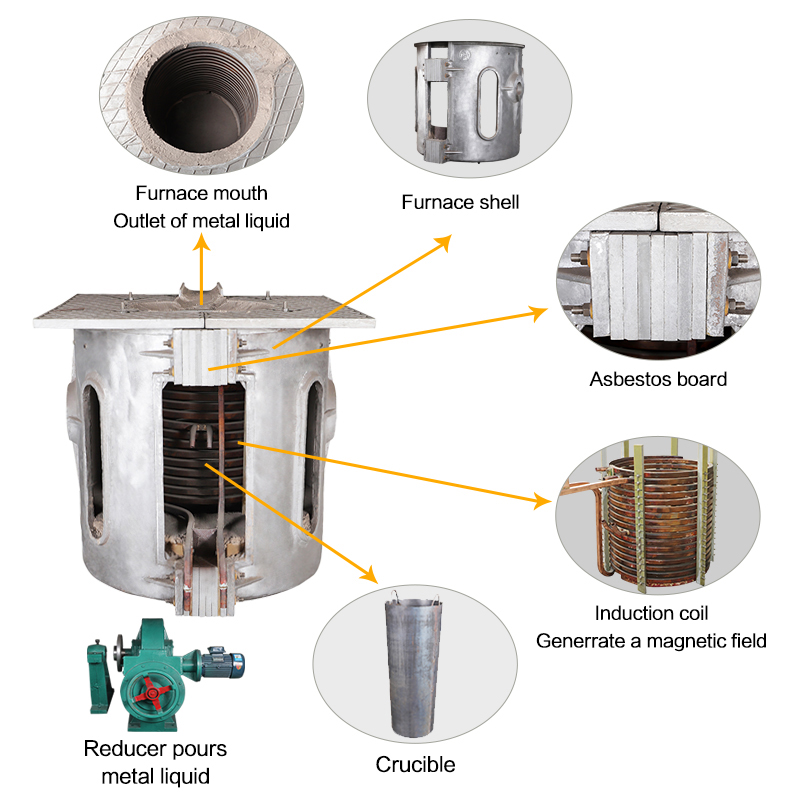 Furnace mouth
Outlet of metal liquid

Furnace shell

Asbestos board

Induction coil
Generrate a magnetic field

Reducer pours
metal liquid

Crucible