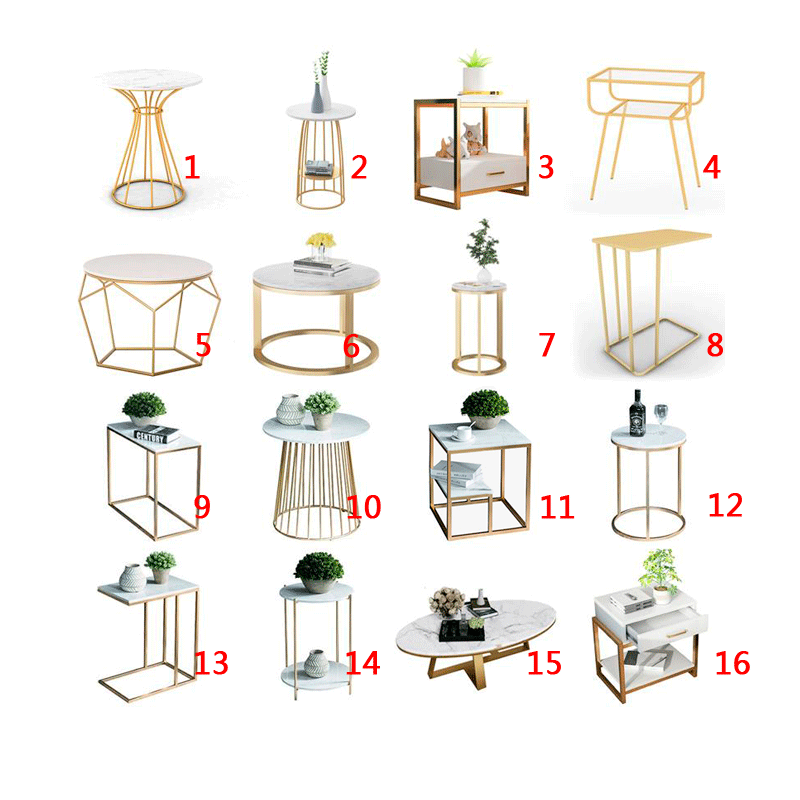 1 2 3 4

5 6 7 8

CENTURY

9 10 11 12

13 14 15 16