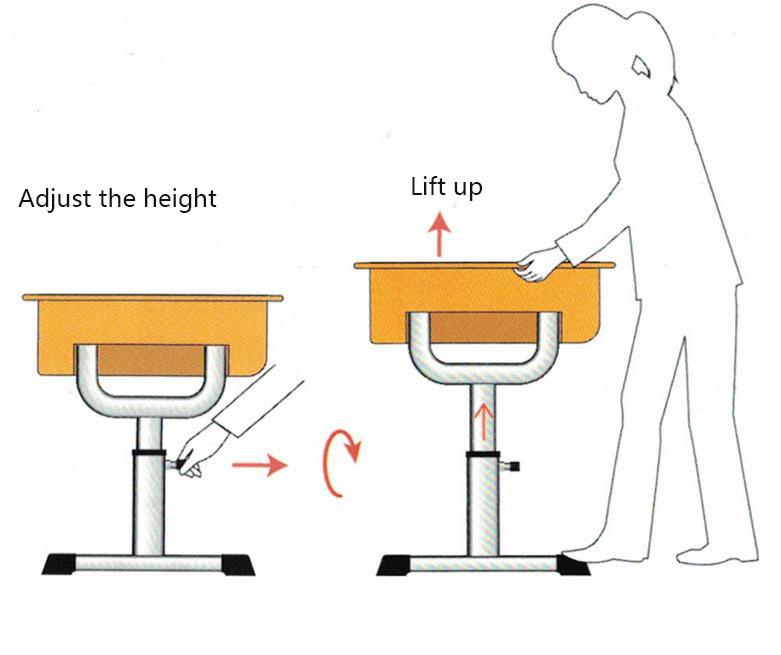 Adjust the height

Lift up